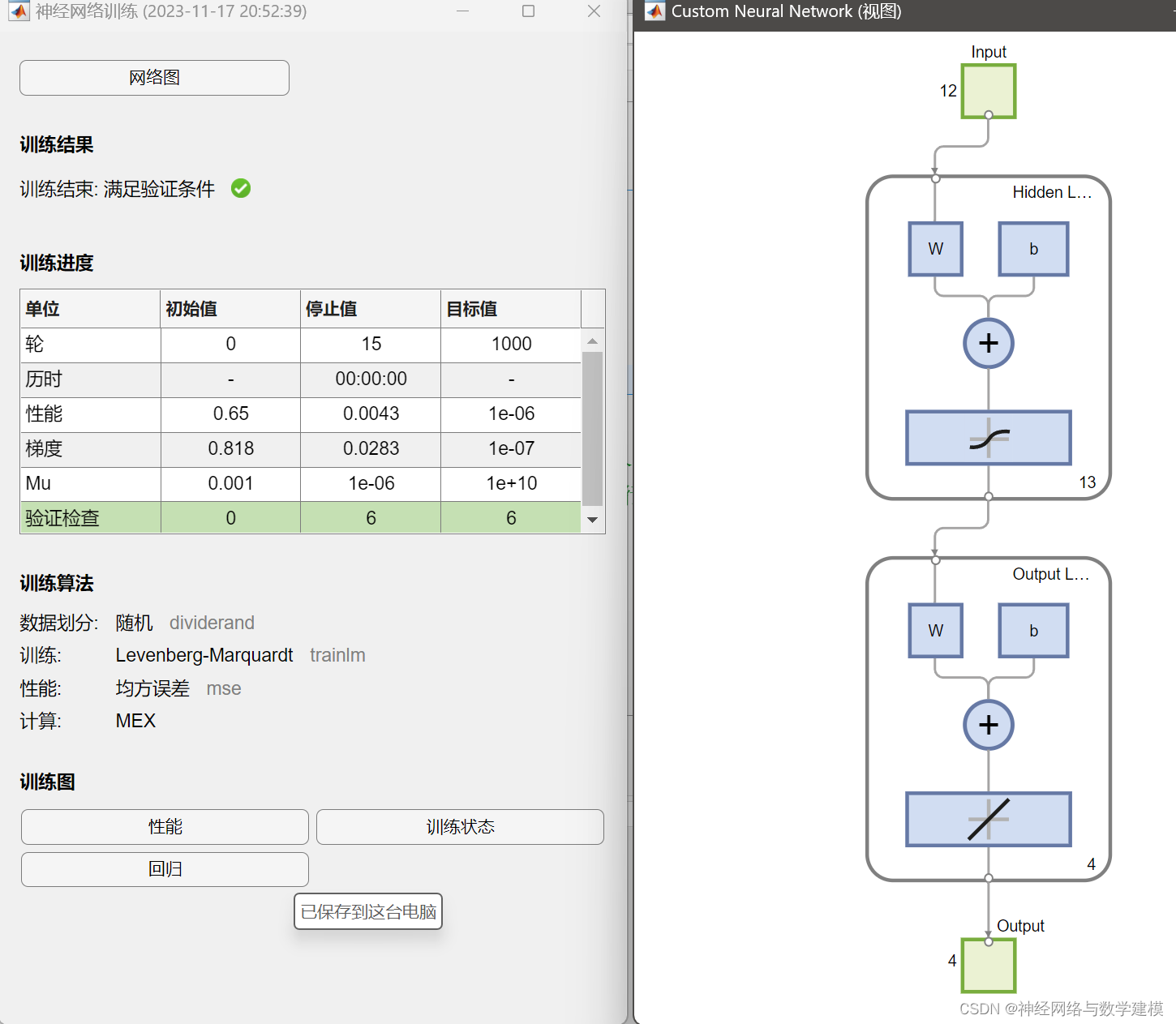 神经网络训练 (2023-11-17 20:52:39)

网络图

训练结果

训练结束: 满足验证条件

训练进度

| 单位 | 初始值 | 停止值 | 目标值 |
|---|---|---|---|
| 轮 | 0 | 15 | 1000 |
| 历时 | - | 00:00:00 | - |
| 性能 | 0.65 | 0.0043 | 1e-06 |
| 梯度 | 0.818 | 0.0283 | 1e-07 |
| Mu | 0.001 | 1e-06 | 1e+10 |
| 验证检查 | 0 | 6 | 6 |

训练算法

数据划分: 随机 dividerand
训练: Levenberg-Marquardt trainlm
性能: 均方误差 mse
计算: MEX

训练图

性能
训练状态
回归

已保存到这台电脑

Custom Neural Network (视图)

Input
12
Hidden L...
W
b
+
13
Output L...
W
b
+
4
Output
4

CSDN @神经网络与数学建模