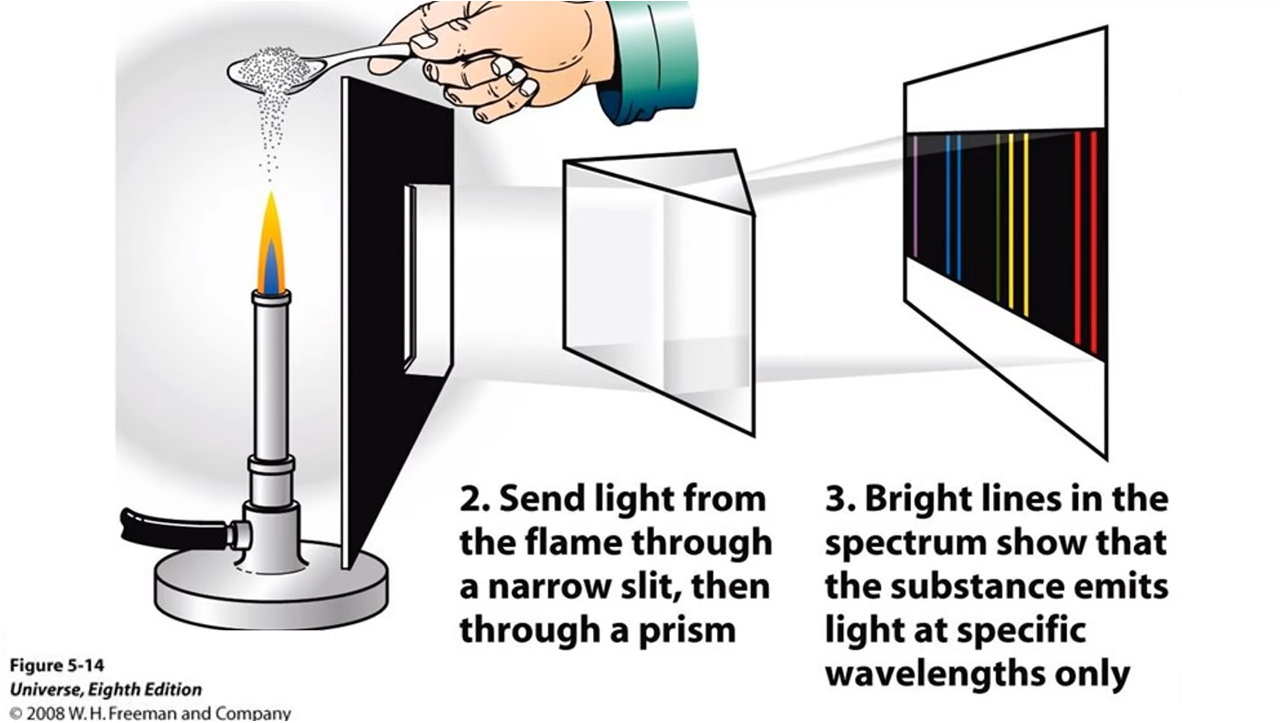 2. Send light from the flame through a narrow slit, then through a prism

3. Bright lines in the spectrum show that the substance emits light at specific wavelengths only

Figure 5-14
Universe, Eighth Edition
© 2008 W. H. Freeman and Company