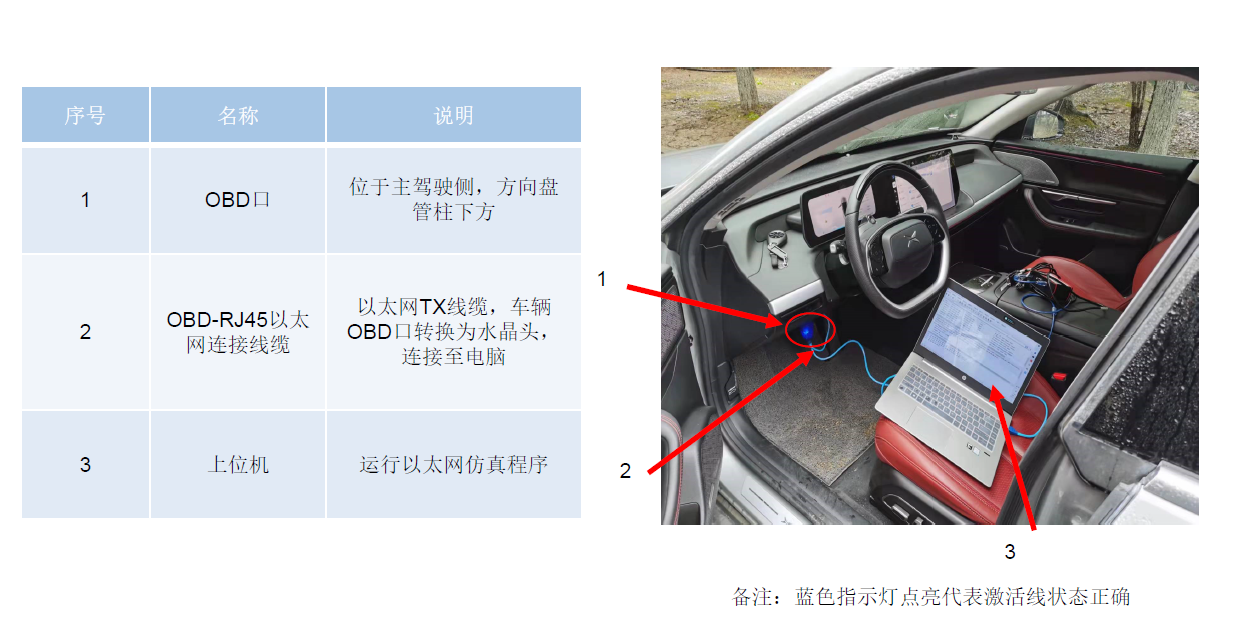 | 序号 | 名称 | 说明 |
|---|---|---|
| 1 | OBD口 | 位于主驾驶侧，方向盘管柱下方 |
| 2 | OBD-RJ45以太网连接线缆 | 以太网TX线缆，车辆OBD口转换为水晶头，连接至电脑 |
| 3 | 上位机 | 运行以太网仿真程序 |

1

2

3

备注：蓝色指示灯点亮代表激活线状态正确