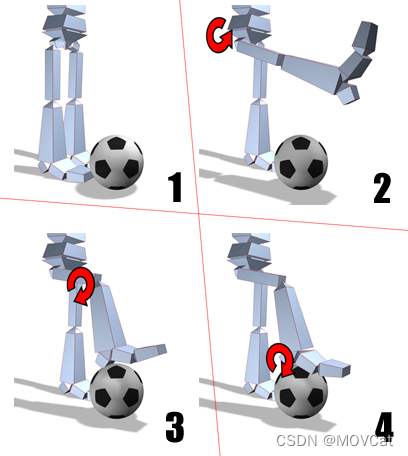 1
2
3
4
CSDN @MOVCat