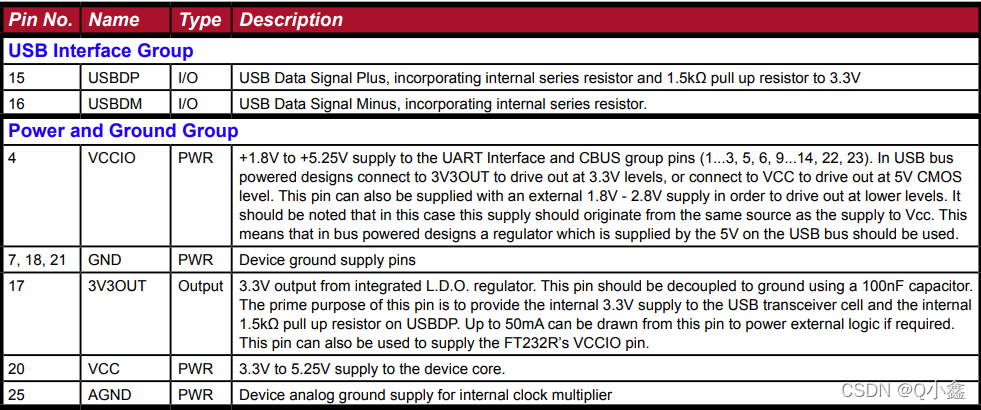 | Pin No. | Name | Type | Description |
|---|---|---|---|
| **USB Interface Group** | | | |
| 15 | USBDP | I/O | USB Data Signal Plus, incorporating internal series resistor and 1.5kΩ pull up resistor to 3.3V |
| 16 | USBDM | I/O | USB Data Signal Minus, incorporating internal series resistor. |
| **Power and Ground Group** | | | |
| 4 | VCCIO | PWR | +1.8V to +5.25V supply to the UART Interface and CBUS group pins (1...3, 5, 6, 9...14, 22, 23). In USB bus powered designs connect to 3V3OUT to drive out at 3.3V levels, or connect to VCC to drive out at 5V CMOS level. This pin can also be supplied with an external 1.8V - 2.8V supply in order to drive out at lower levels. It should be noted that in this case this supply should originate from the same source as the supply to Vcc. This means that in bus powered designs a regulator which is supplied by the 5V on the USB bus should be used. |
| 7, 18, 21 | GND | PWR | Device ground supply pins |
| 17 | 3V3OUT | Output | 3.3V output from integrated L.D.O. regulator. This pin should be decoupled to ground using a 100nF capacitor. The prime purpose of this pin is to provide the internal 3.3V supply to the USB transceiver cell and the internal 1.5kΩ pull up resistor on USBDP. Up to 50mA can be drawn from this pin to power external logic if required. This pin can also be used to supply the FT232R's VCCIO pin. |
| 20 | VCC | PWR | 3.3V to 5.25V supply to the device core. |
| 25 | AGND | PWR | Device analog ground supply for internal clock multiplier |

CSDN @Q小鑫