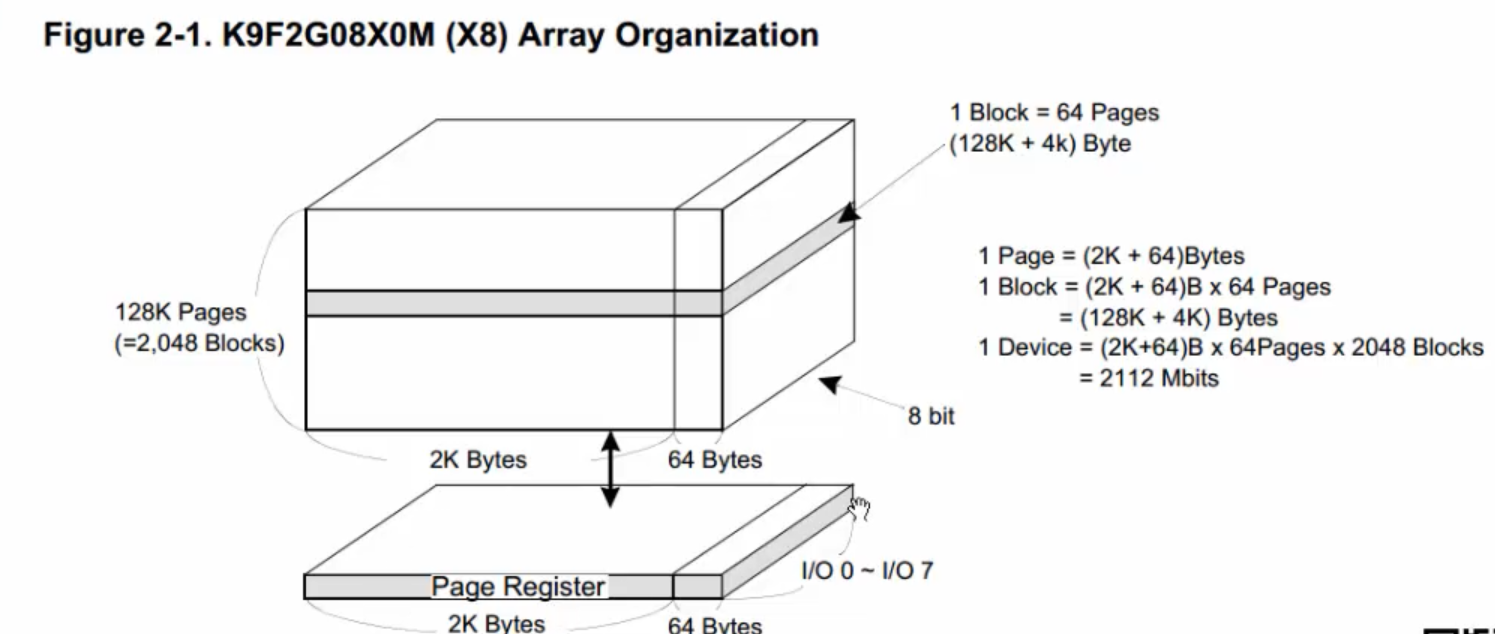 Figure 2-1. K9F2G08X0M (X8) Array Organization

1 Block = 64 Pages
(128K + 4k) Byte

1 Page = (2K + 64)Bytes
1 Block = (2K + 64)B x 64 Pages
= (128K + 4K) Bytes
1 Device = (2K+64)B x 64Pages x 2048 Blocks
= 2112 Mbits

128K Pages
(=2,048 Blocks)

8 bit

2K Bytes

64 Bytes

Page Register

I/O 0 ~ I/O 7

2K Bytes

64 Bytes