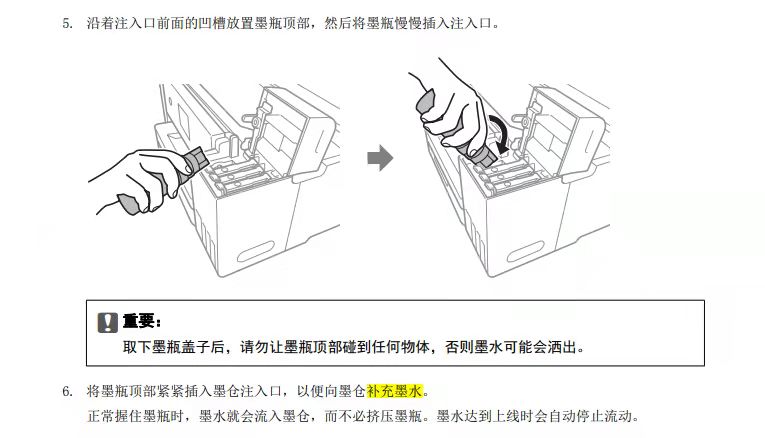 5. 沿着注入口前面的凹槽放置墨瓶顶部，然后将墨瓶慢慢插入注入口。

重要：
取下墨瓶盖子后，请勿让墨瓶顶部碰到任何物体，否则墨水可能会洒出。

6. 将墨瓶顶部紧紧插入墨仓注入口，以便向墨仓补充墨水。
正常握住墨瓶时，墨水就会流入墨仓，而不必挤压墨瓶。墨水达到上线时会自动停止流动。