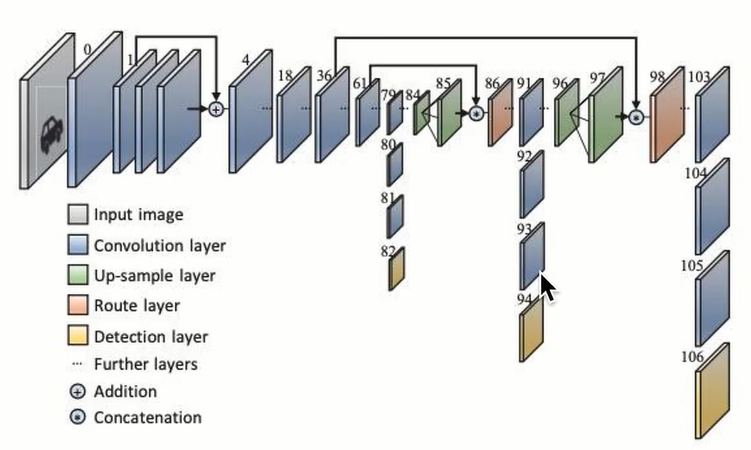 0
1
4
18
36
61
79
84
85
86
91
96
97
98
103
80
81
82
92
93
94
104
105
106

Input image
Convolution layer
Up-sample layer
Route layer
Detection layer
··· Further layers
Addition
Concatenation