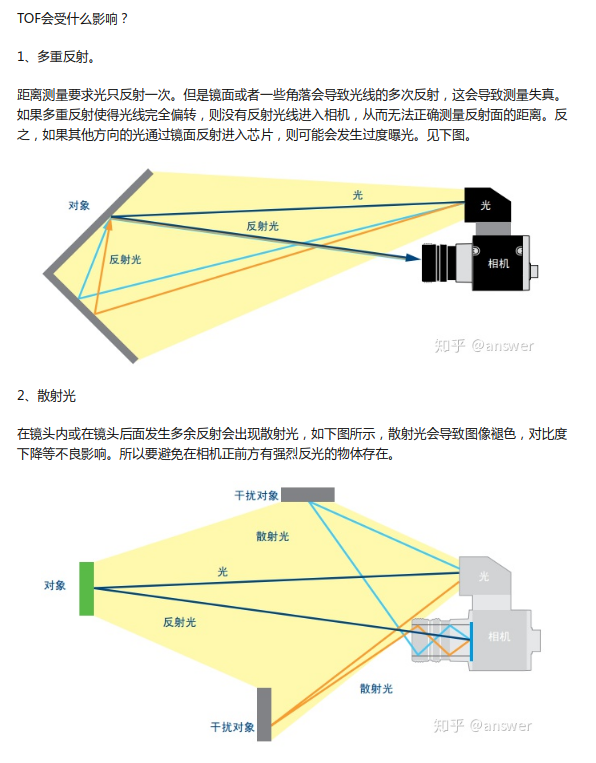 TOF会受什么影响？

1、多重反射。

距离测量要求光只反射一次。但是镜面或者一些角落会导致光线的多次反射，这会导致测量失真。如果多重反射使得光线完全偏转，则没有反射光线进入相机，从而无法正确测量反射面的距离。反之，如果其他方向的光通过镜面反射进入芯片，则可能会发生过度曝光。见下图。

对象

光

光

反射光

反射光

相机

知乎 @answer

2、散射光

在镜头内或在镜头后面发生多余反射会出现散射光，如下图所示，散射光会导致图像褪色，对比度下降等不良影响。所以要避免在相机正前方有强烈反光的物体存在。

干扰对象

散射光

对象

光

光

反射光

相机

散射光

干扰对象

知乎 @answer