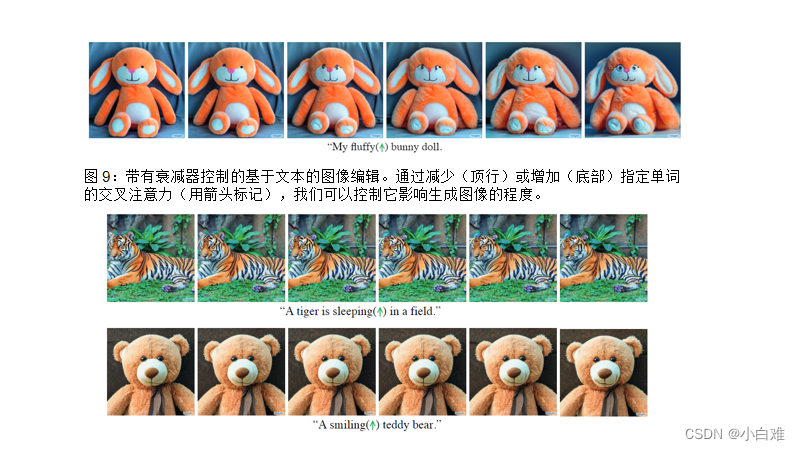 "My fluffy(↑) bunny doll.

图 9：带有衰减器控制的基于文本的图像编辑。通过减少（顶行）或增加（底部）指定单词的交叉注意力（用箭头标记），我们可以控制它影响生成图像的程度。

"A tiger is sleeping(↑) in a field."

"A smiling(↑) teddy bear."

CSDN @小白难