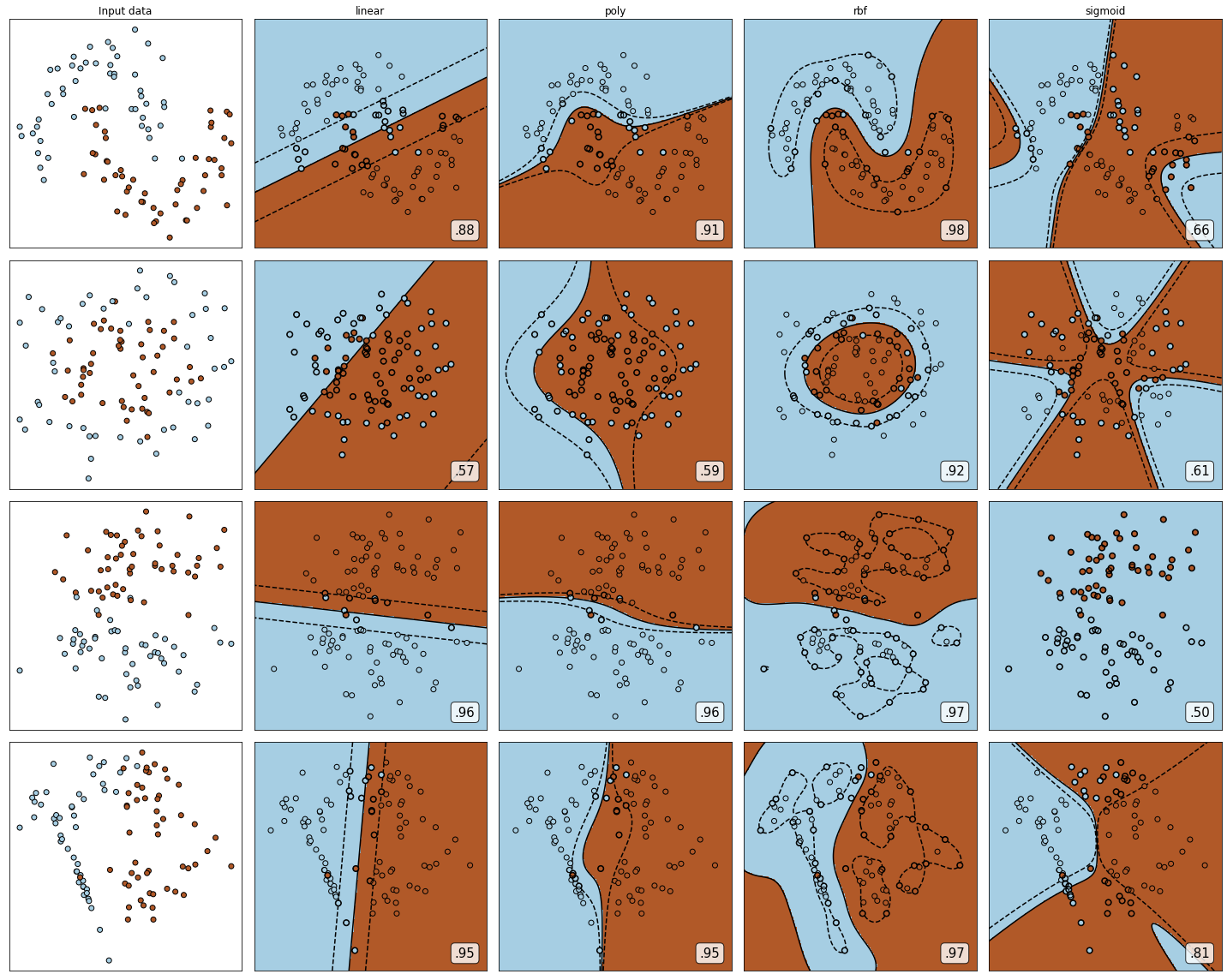 Input data

linear

poly

rbf

sigmoid

.88

.91

.98

.66

.57

.59

.92

.61

.96

.96

.97

.50

.95

.95

.97

.81