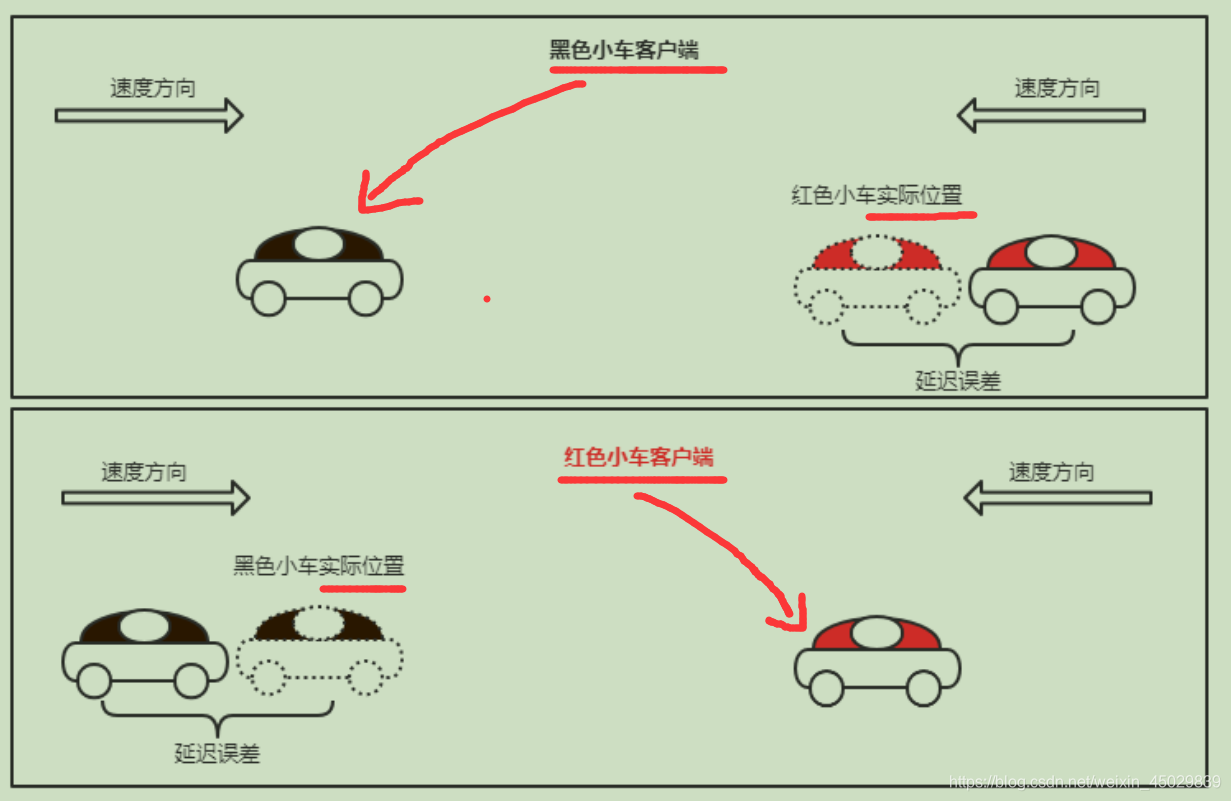 黑色小车客户端

速度方向

速度方向

红色小车实际位置

延迟误差

红色小车客户端

速度方向

速度方向

黑色小车实际位置

延迟误差

https://blog.csdn.net/weixin_45029839