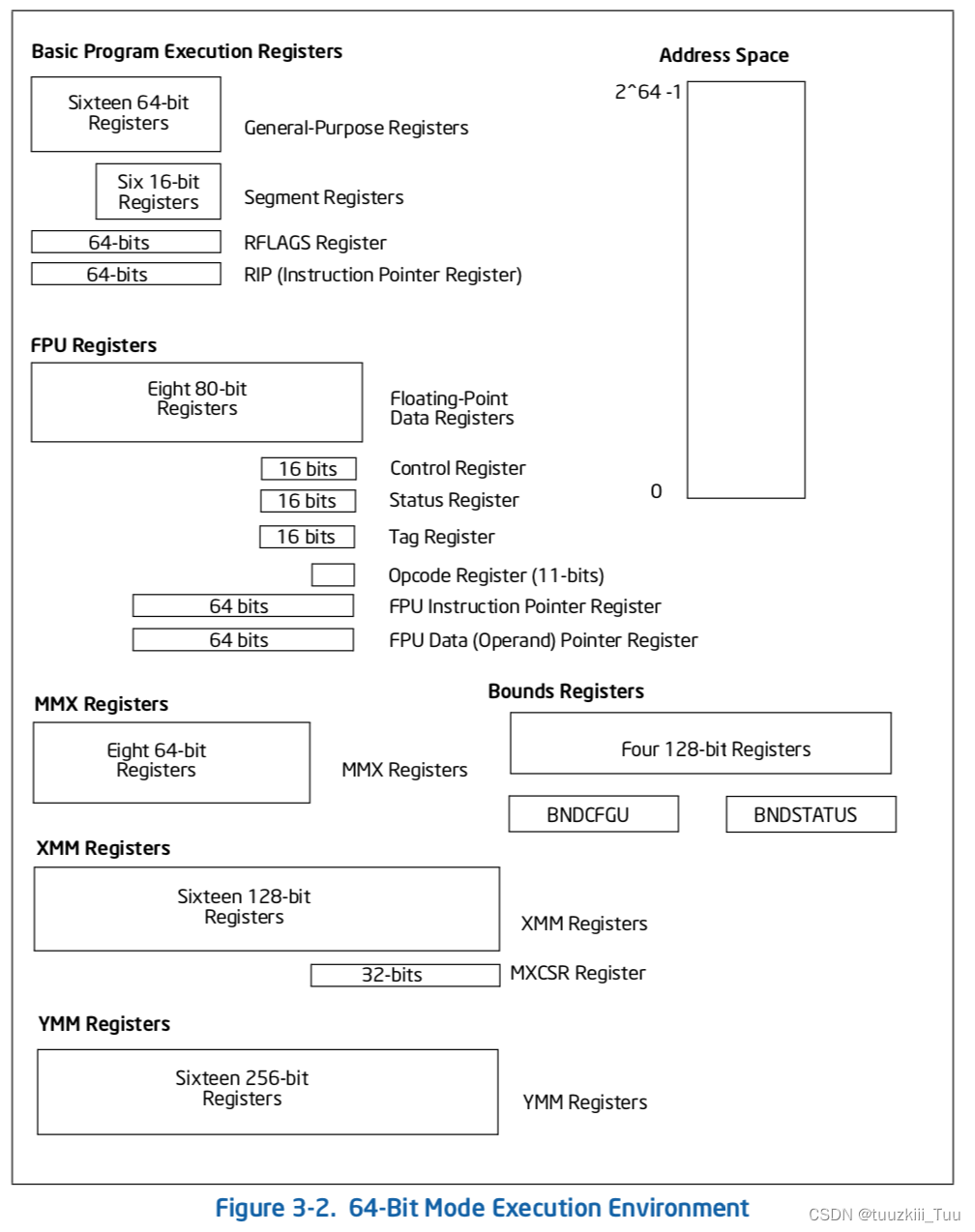 Basic Program Execution Registers

Sixteen 64-bit Registers

General-Purpose Registers

Six 16-bit Registers

Segment Registers

64-bits

RFLAGS Register

64-bits

RIP (Instruction Pointer Register)

Address Space

2^64 -1

0

FPU Registers

Eight 80-bit Registers

Floating-Point Data Registers

16 bits

Control Register

16 bits

Status Register

16 bits

Tag Register

Opcode Register (11-bits)

64 bits

FPU Instruction Pointer Register

64 bits

FPU Data (Operand) Pointer Register

MMX Registers

Eight 64-bit Registers

MMX Registers

Bounds Registers

Four 128-bit Registers

BNDCFGU

BNDSTATUS

XMM Registers

Sixteen 128-bit Registers

XMM Registers

32-bits

MXCSR Register

YMM Registers

Sixteen 256-bit Registers

YMM Registers

Figure 3-2. 64-Bit Mode Execution Environment

CSDN @tuuzkiii_Tuu