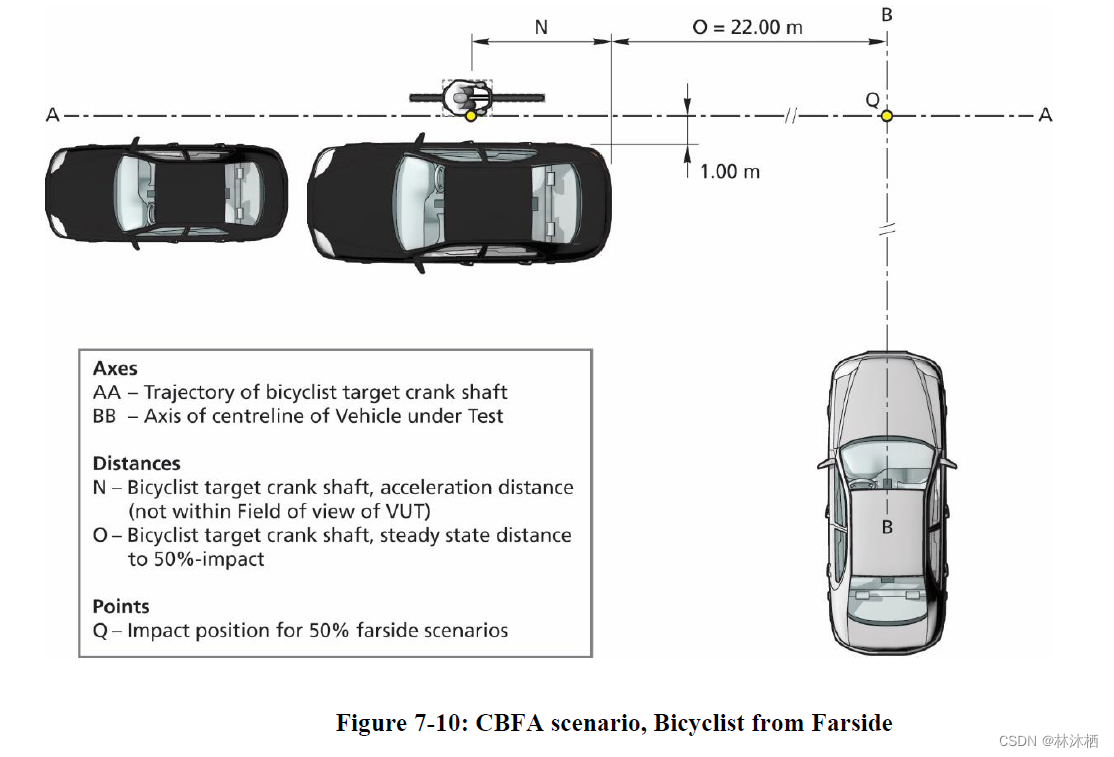 N

O = 22.00 m

B

A

Q

A

1.00 m

B

Axes
AA – Trajectory of bicyclist target crank shaft
BB – Axis of centreline of Vehicle under Test

Distances
N – Bicyclist target crank shaft, acceleration distance (not within Field of view of VUT)
O – Bicyclist target crank shaft, steady state distance to 50%-impact

Points
Q – Impact position for 50% farside scenarios

Figure 7-10: CBFA scenario, Bicyclist from Farside

CSDN @林沐栖