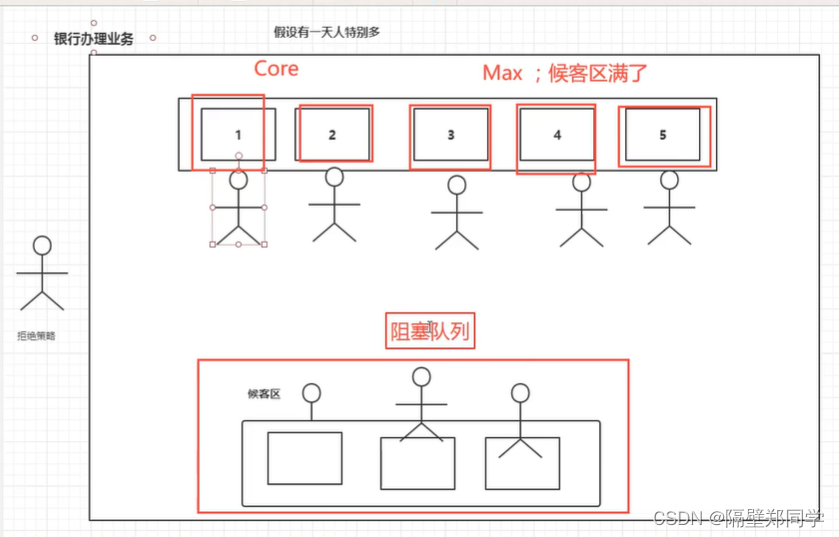 银行办理业务

假设有一天人特别多

Core

Max ；候客区满了

1

2

3

4

5

拒绝策略

阻塞队列

候客区

CSDN @隔壁郑同学