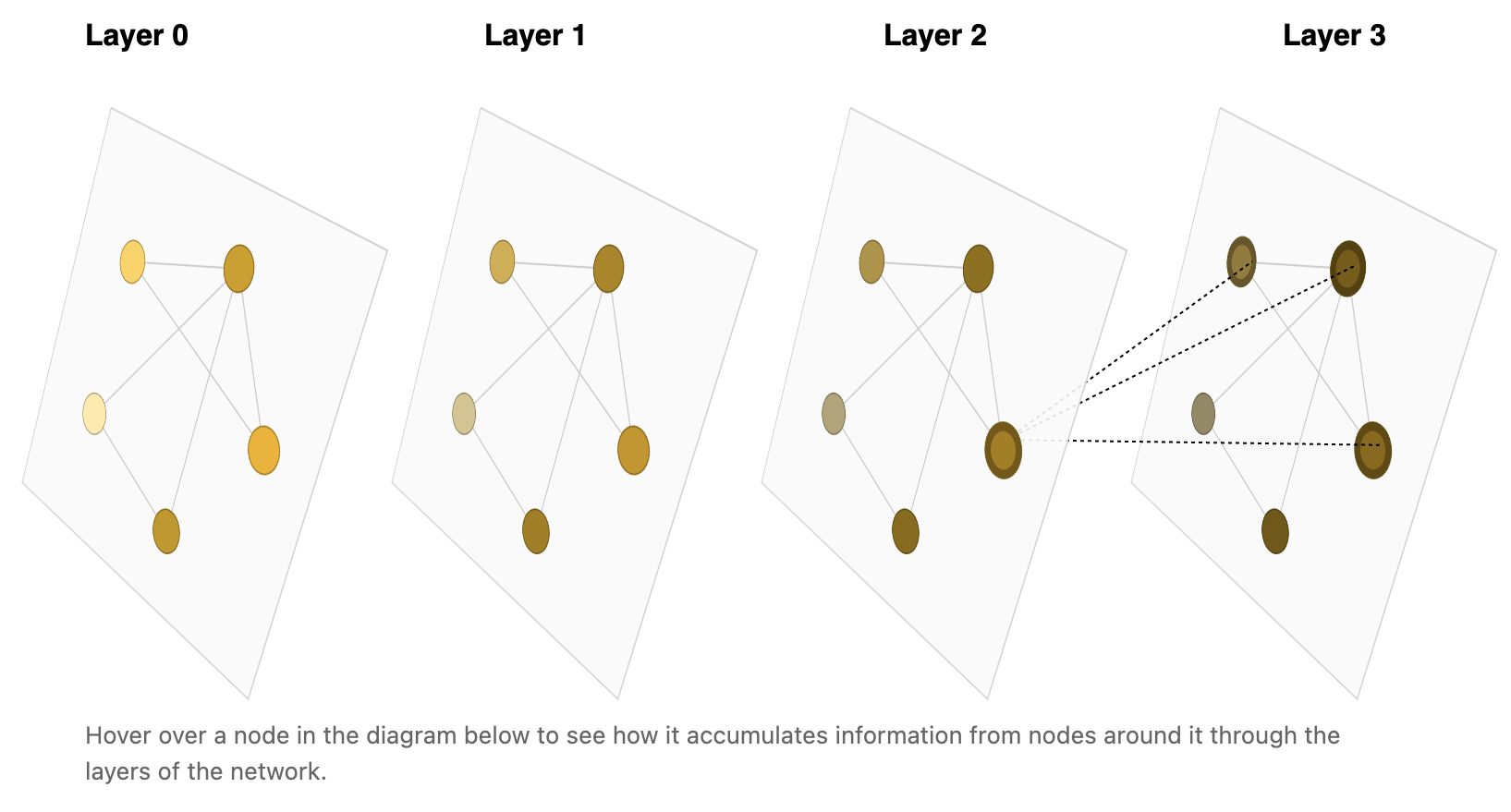 Layer 0

Layer 1

Layer 2

Layer 3

Hover over a node in the diagram below to see how it accumulates information from nodes around it through the layers of the network.