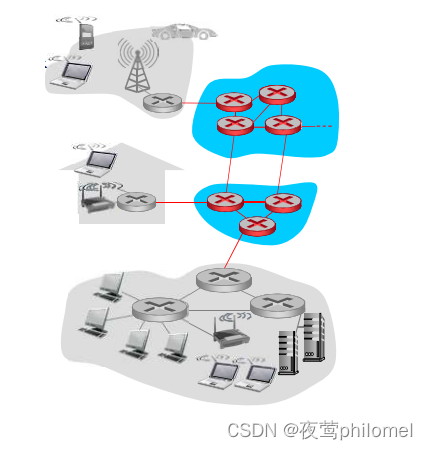 CSDN @夜莺philomel