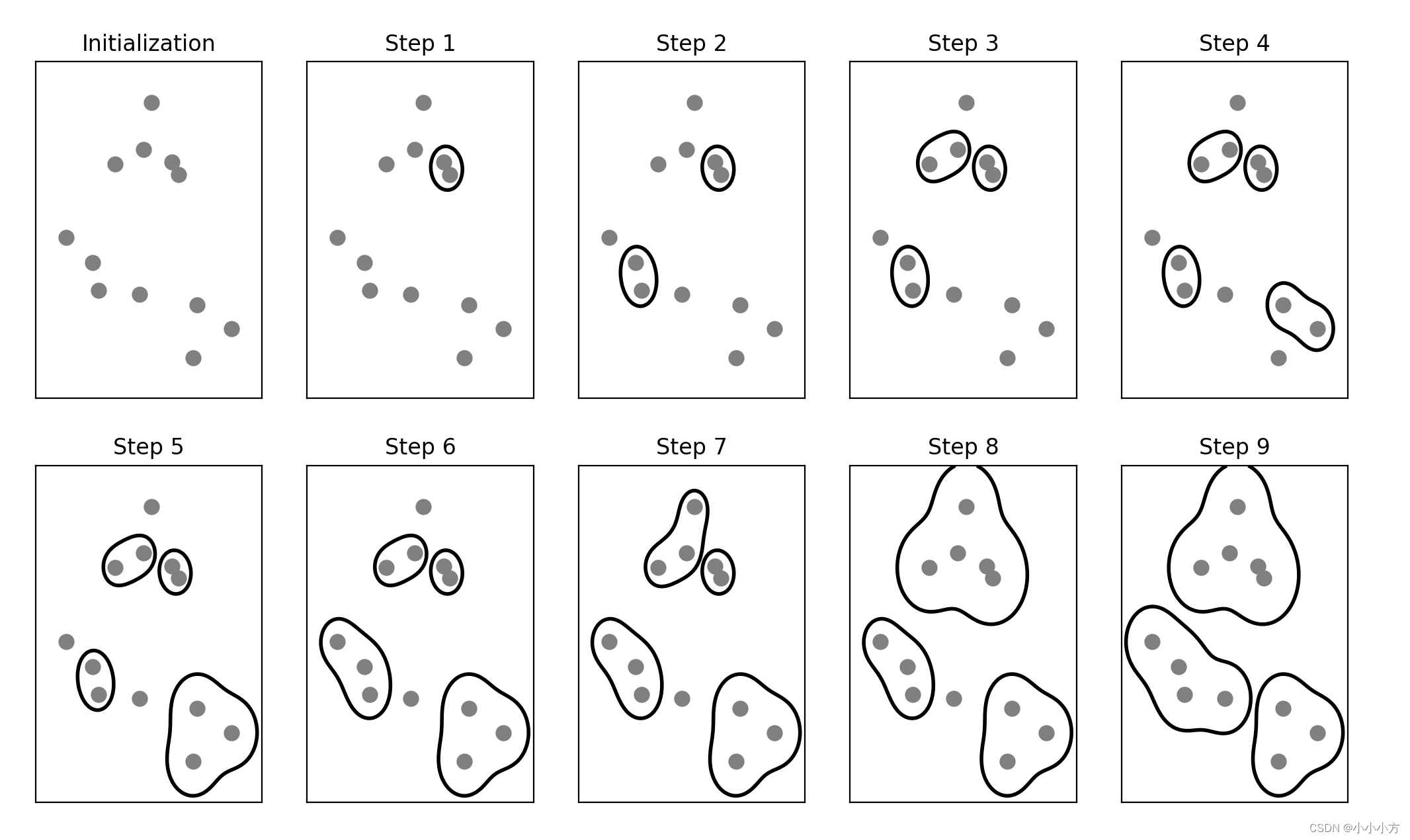 Initialization

Step 1

Step 2

Step 3

Step 4

Step 5

Step 6

Step 7

Step 8

Step 9

CSDN @小小小方