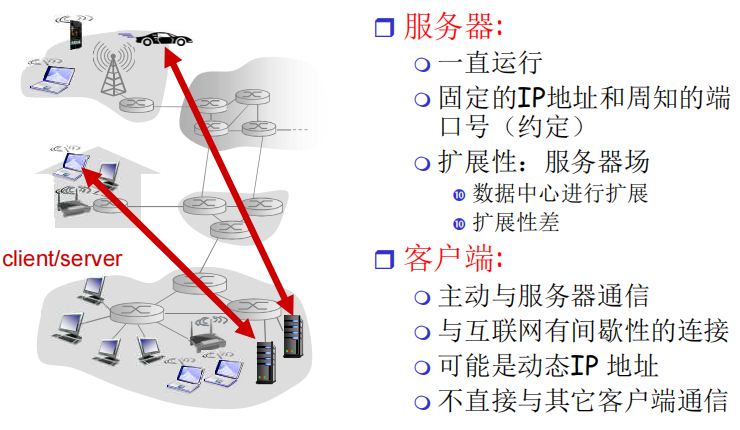 client/server

服务器:

一直运行

固定的IP地址和周知的端口号（约定）

扩展性：服务器场

数据中心进行扩展

扩展性差

客户端:

主动与服务器通信

与互联网有间歇性的连接

可能是动态IP 地址

不直接与其它客户端通信