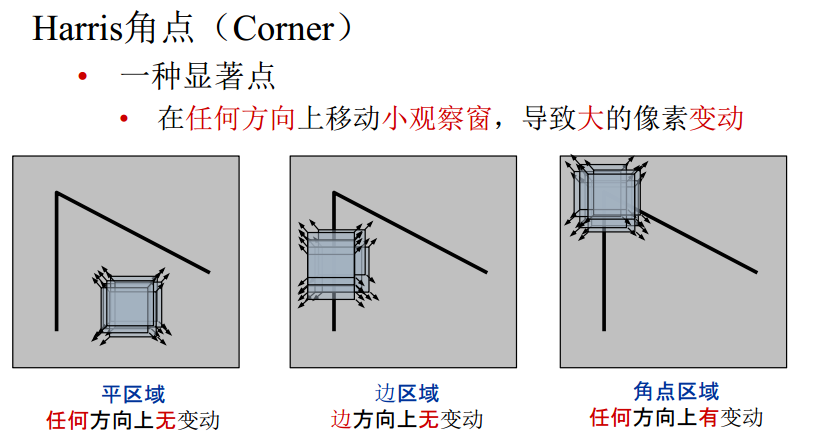 Harris角点（Corner）

• 一种显著点
  • 在任何方向上移动小观察窗，导致大的像素变动

平区域
任何方向上无变动

边区域
边方向上无变动

角点区域
任何方向上有变动