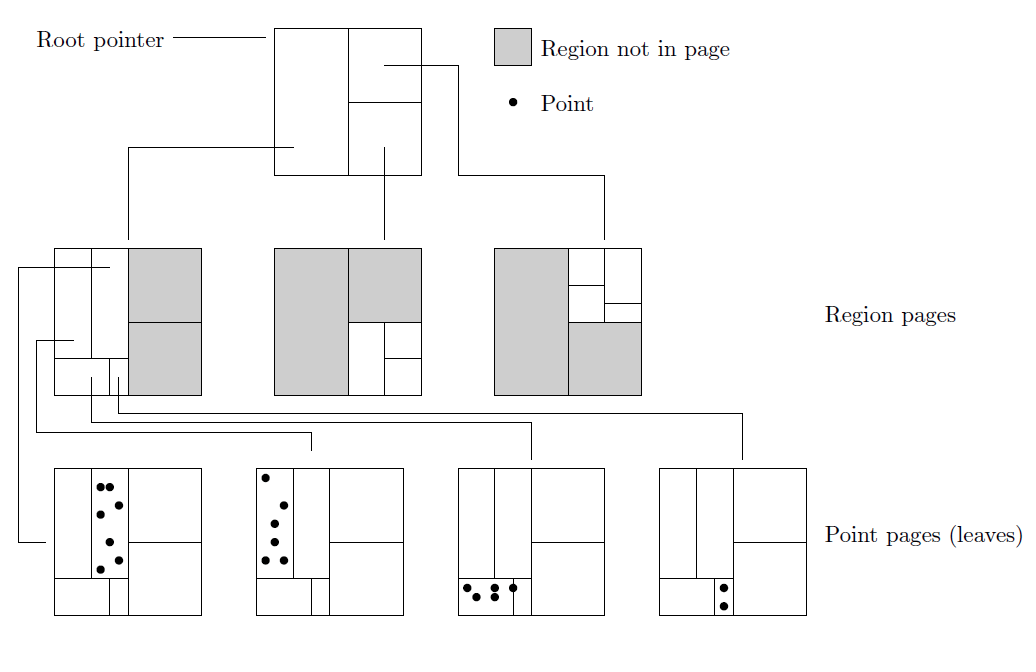 Root pointer

Region not in page

Point

Region pages

Point pages (leaves)