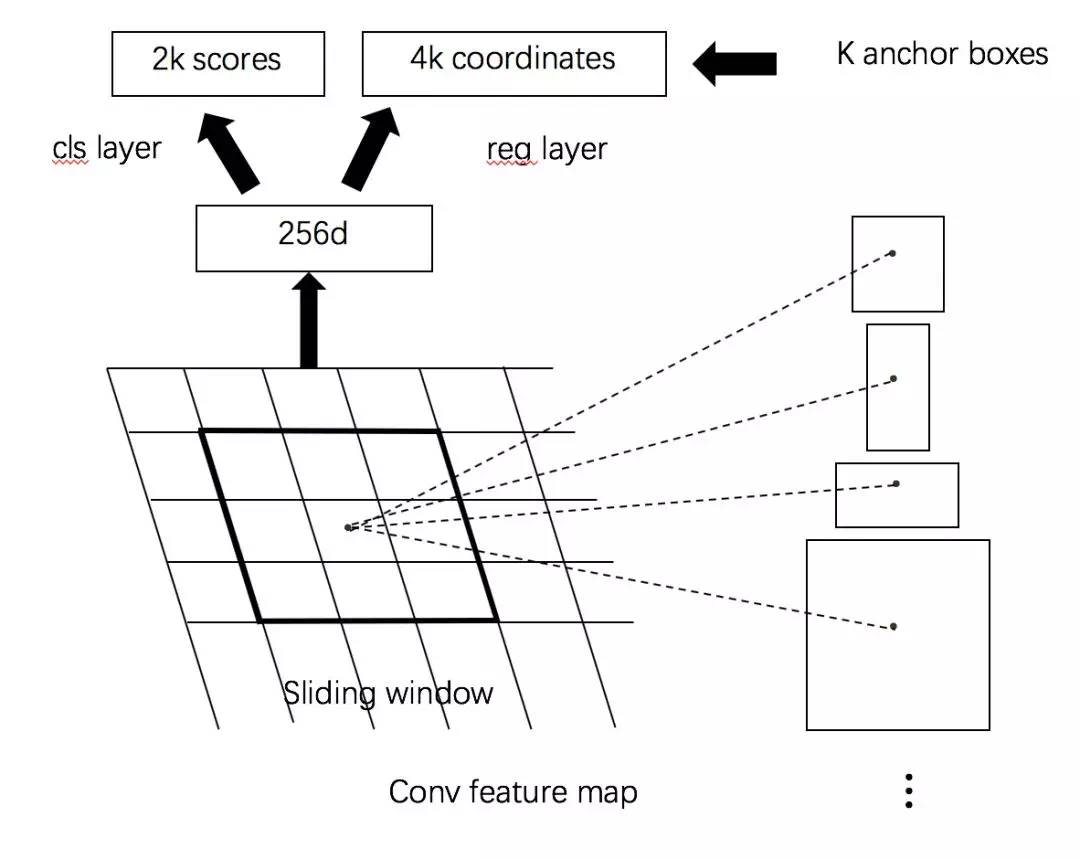 2k scores

4k coordinates

K anchor boxes

cls layer

reg layer

256d

Sliding window

Conv feature map

⋮