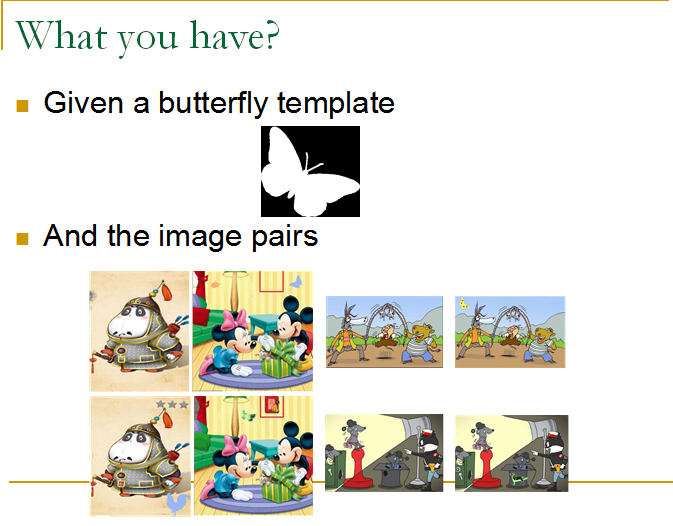 What you have?

Given a butterfly template

And the image pairs