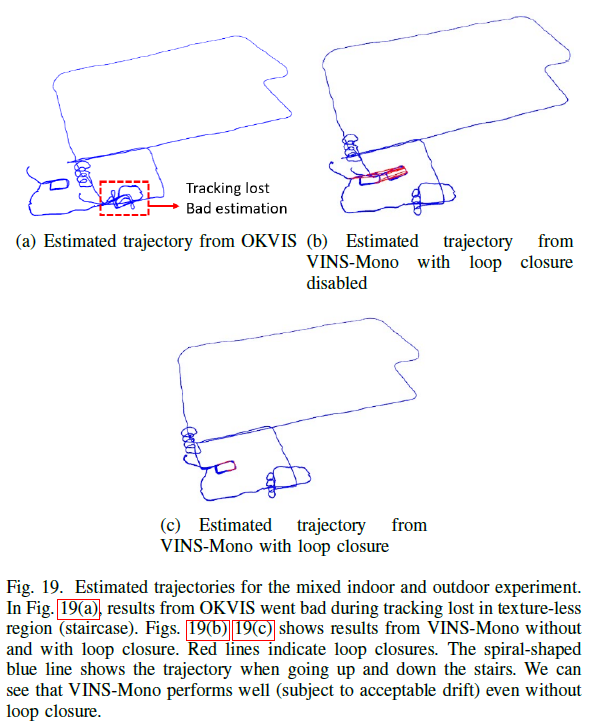 Tracking lost
Bad estimation

(a) Estimated trajectory from OKVIS

(b) Estimated trajectory from VINS-Mono with loop closure disabled

(c) Estimated trajectory from VINS-Mono with loop closure

Fig. 19. Estimated trajectories for the mixed indoor and outdoor experiment. In Fig. 19(a), results from OKVIS went bad during tracking lost in texture-less region (staircase). Figs. 19(b) 19(c) shows results from VINS-Mono without and with loop closure. Red lines indicate loop closures. The spiral-shaped blue line shows the trajectory when going up and down the stairs. We can see that VINS-Mono performs well (subject to acceptable drift) even without loop closure.