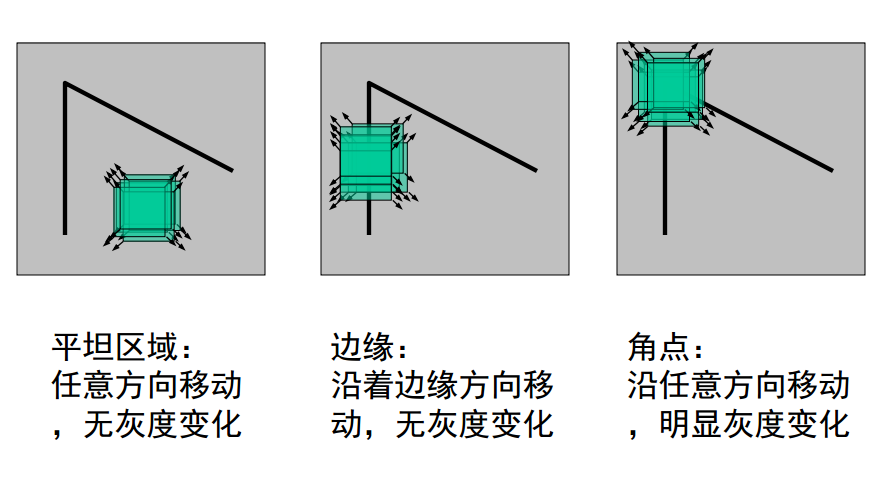 平坦区域：
任意方向移动，无灰度变化

边缘：
沿着边缘方向移动，无灰度变化

角点：
沿任意方向移动，明显灰度变化