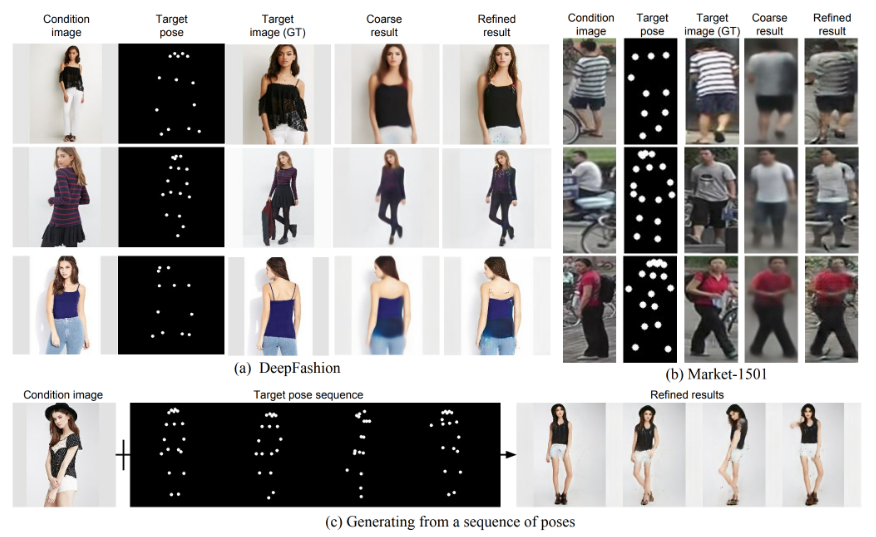 Condition image

Target pose

Target image (GT)

Coarse result

Refined result

(a) DeepFashion

Condition image

Target pose

Target image (GT)

Coarse result

Refined result

(b) Market-1501

Condition image

Target pose sequence

Refined results

(c) Generating from a sequence of poses