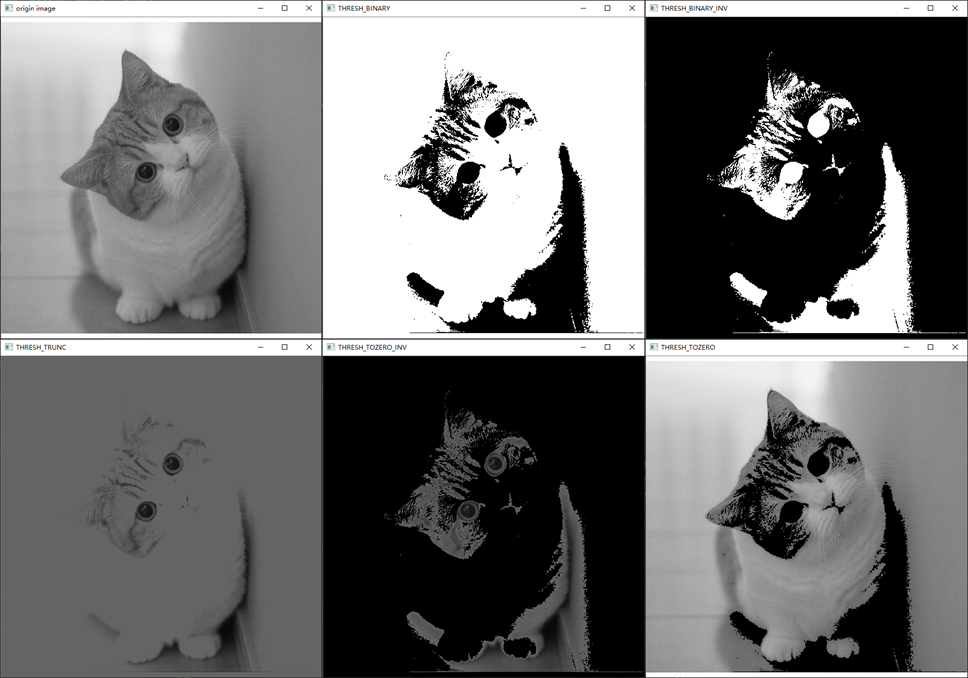 origin image

THRESH_BINARY

THRESH_BINARY_INV

THRESH_TRUNC

THRESH_TOZERO_INV

THRESH_TOZERO