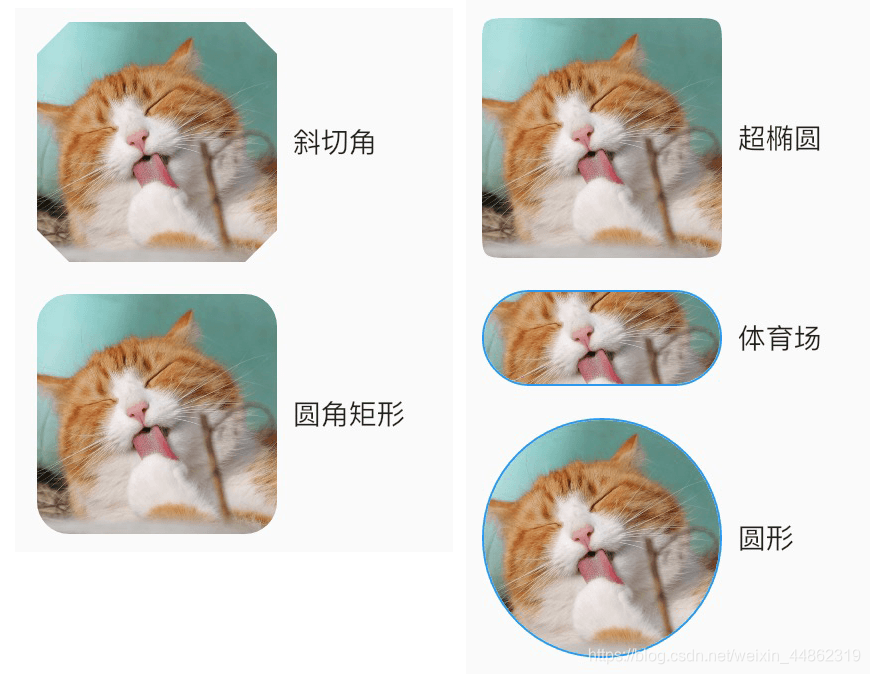 斜切角

圆角矩形

超椭圆

体育场

圆形

https://blog.csdn.net/weixin_44862319