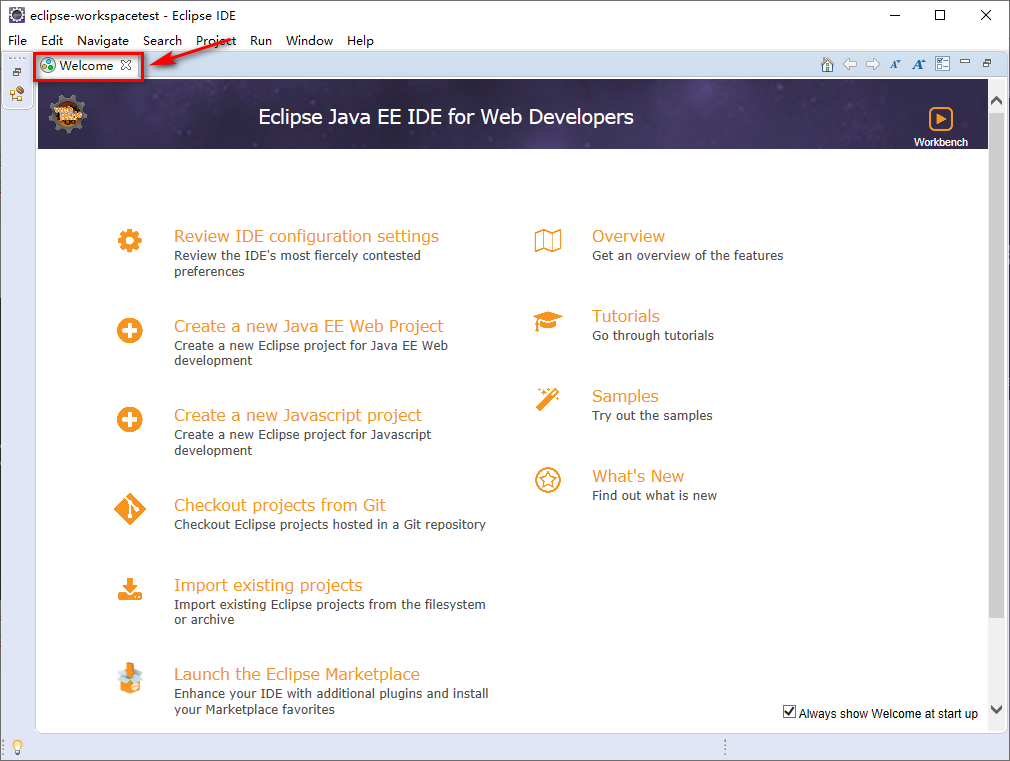 eclipse-workspacetest - Eclipse IDE

File Edit Navigate Search Project Run Window Help

Welcome

Eclipse Java EE IDE for Web Developers

Workbench

Review IDE configuration settings
Review the IDE's most fiercely contested preferences

Create a new Java EE Web Project
Create a new Eclipse project for Java EE Web development

Create a new Javascript project
Create a new Eclipse project for Javascript development

Checkout projects from Git
Checkout Eclipse projects hosted in a Git repository

Import existing projects
Import existing Eclipse projects from the filesystem or archive

Launch the Eclipse Marketplace
Enhance your IDE with additional plugins and install your Marketplace favorites

Overview
Get an overview of the features

Tutorials
Go through tutorials

Samples
Try out the samples

What's New
Find out what is new

Always show Welcome at start up