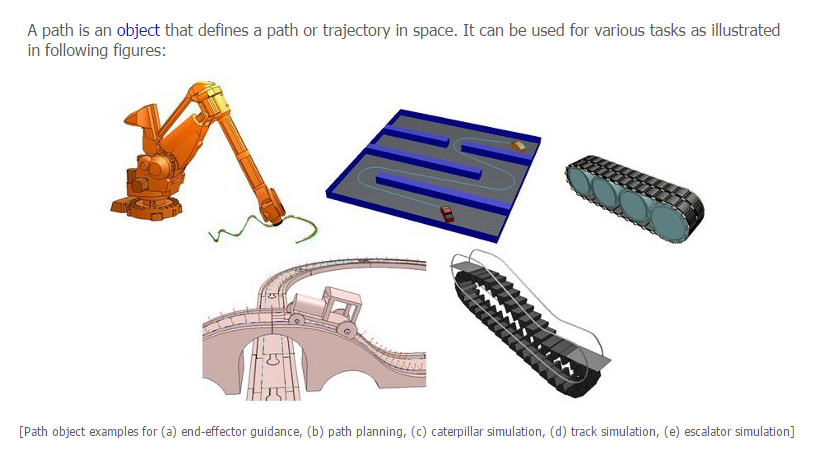 A path is an object that defines a path or trajectory in space. It can be used for various tasks as illustrated in following figures:

[Path object examples for (a) end-effector guidance, (b) path planning, (c) caterpillar simulation, (d) track simulation, (e) escalator simulation]