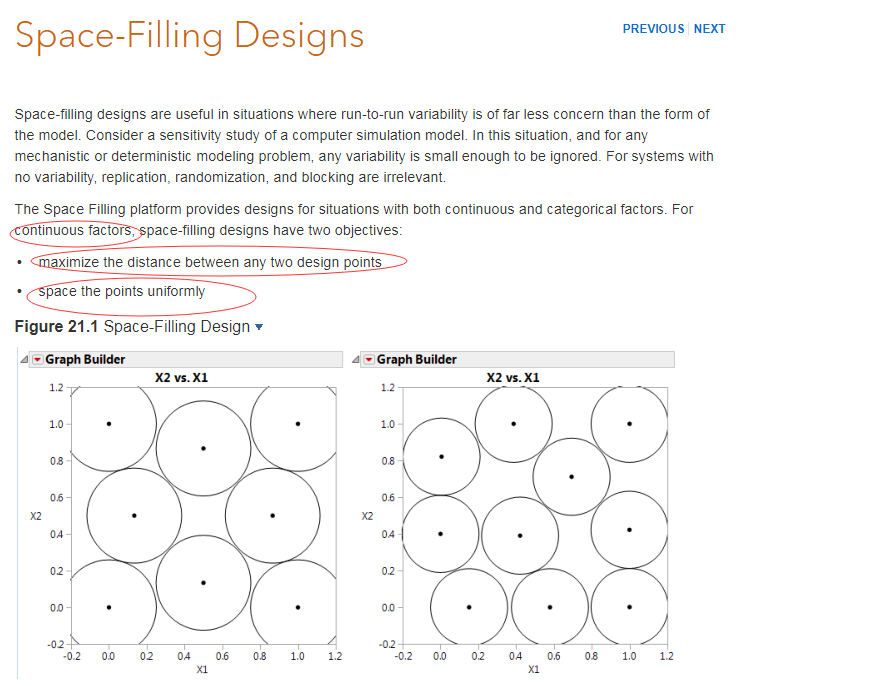 Space-Filling Designs

PREVIOUS | NEXT

Space-filling designs are useful in situations where run-to-run variability is of far less concern than the form of the model. Consider a sensitivity study of a computer simulation model. In this situation, and for any mechanistic or deterministic modeling problem, any variability is small enough to be ignored. For systems with no variability, replication, randomization, and blocking are irrelevant.

The Space Filling platform provides designs for situations with both continuous and categorical factors. For continuous factors, space-filling designs have two objectives:

• maximize the distance between any two design points

• space the points uniformly

Figure 21.1 Space-Filling Design

Graph Builder

X2 vs. X1

1.2
1.0
0.8
0.6
0.4
0.2
0.0
-0.2

X2

-0.2 0.0 0.2 0.4 0.6 0.8 1.0 1.2

X1

Graph Builder

X2 vs. X1

1.2
1.0
0.8
0.6
0.4
0.2
0.0
-0.2

X2

-0.2 0.0 0.2 0.4 0.6 0.8 1.0 1.2

X1