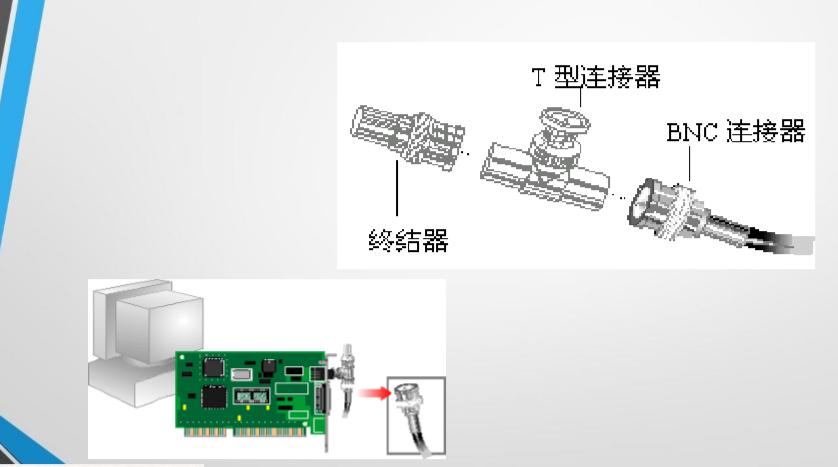 T 型连接器

BNC 连接器

终结器