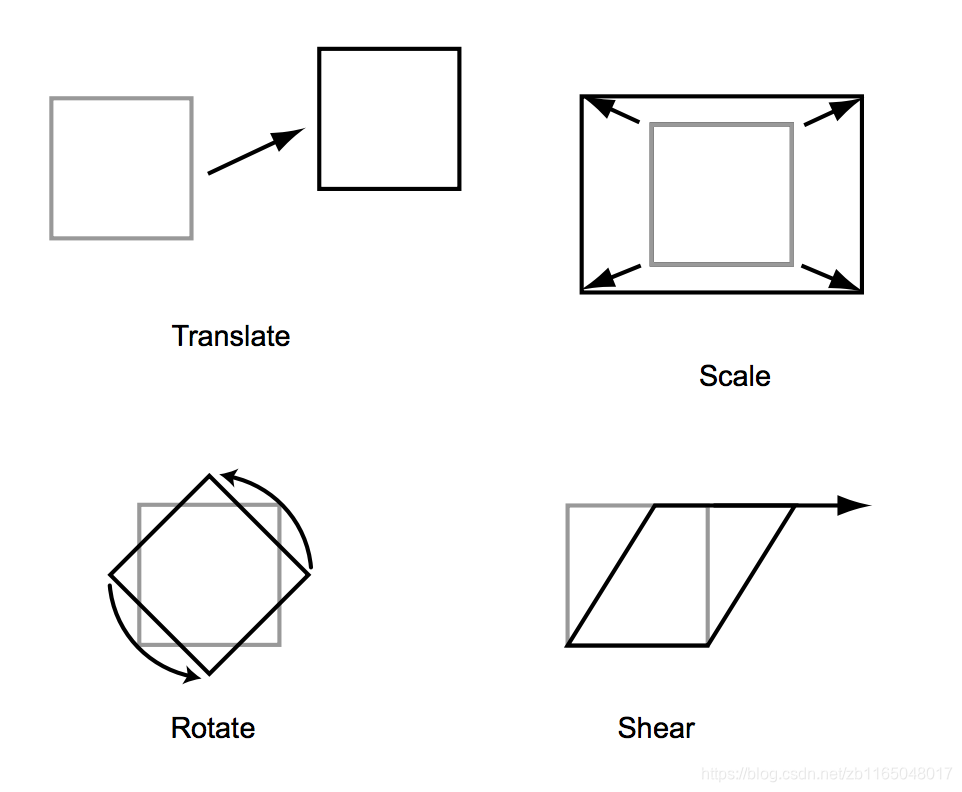 Translate

Scale

Rotate

Shear

https://blog.csdn.net/zb1165048017