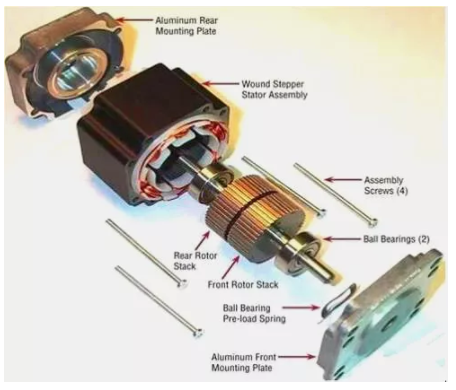 Aluminum Rear Mounting Plate

Wound Stepper Stator Assembly

Assembly Screws (4)

Ball Bearings (2)

Rear Rotor Stack

Front Rotor Stack

Ball Bearing Pre-load Spring

Aluminum Front Mounting Plate