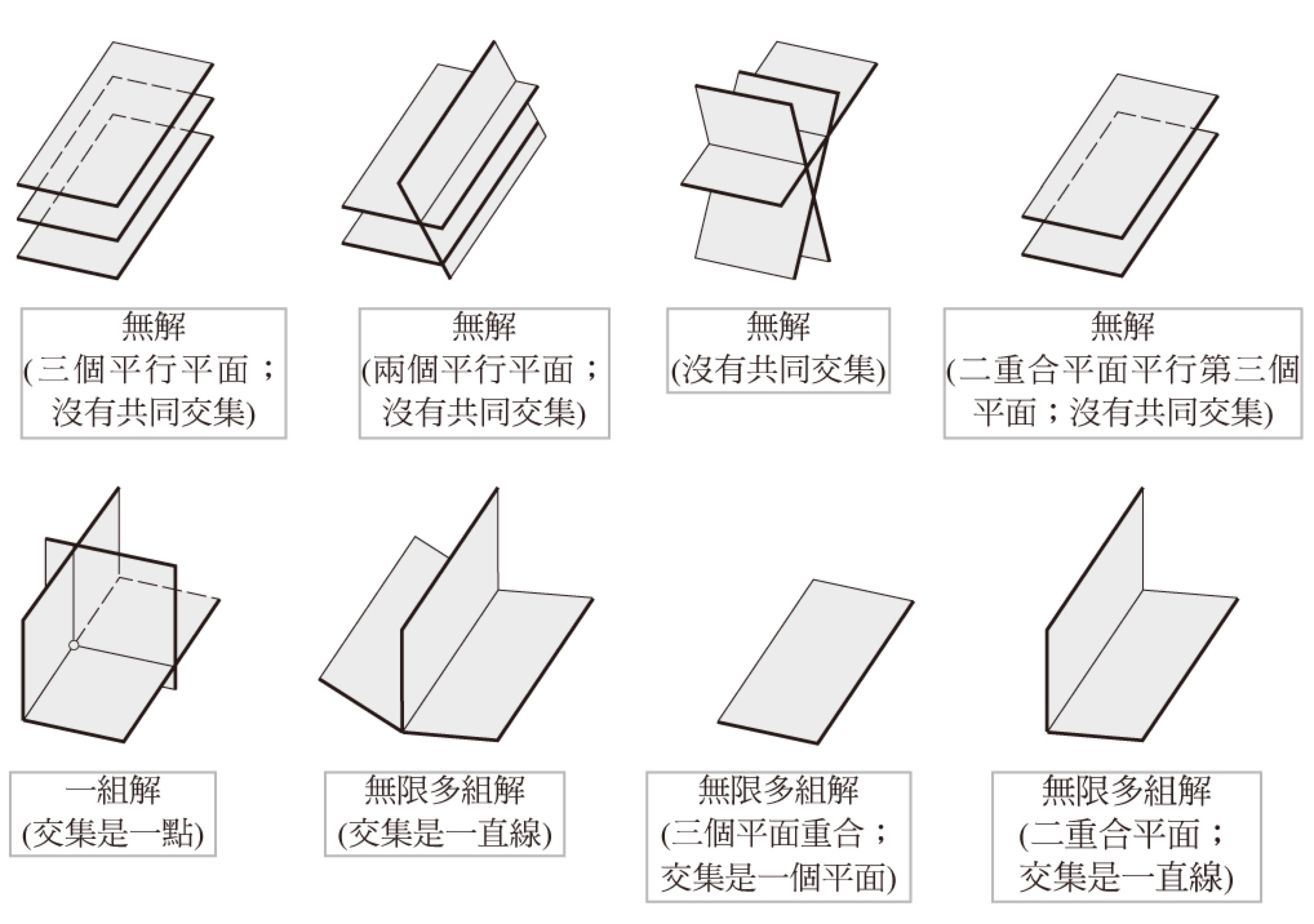 無解
(三個平行平面；沒有共同交集)

無解
(兩個平行平面；沒有共同交集)

無解
(沒有共同交集)

無解
(二重合平面平行第三個平面；沒有共同交集)

一組解
(交集是一點)

無限多組解
(交集是一直線)

無限多組解
(三個平面重合；交集是一個平面)

無限多組解
(二重合平面；交集是一直線)