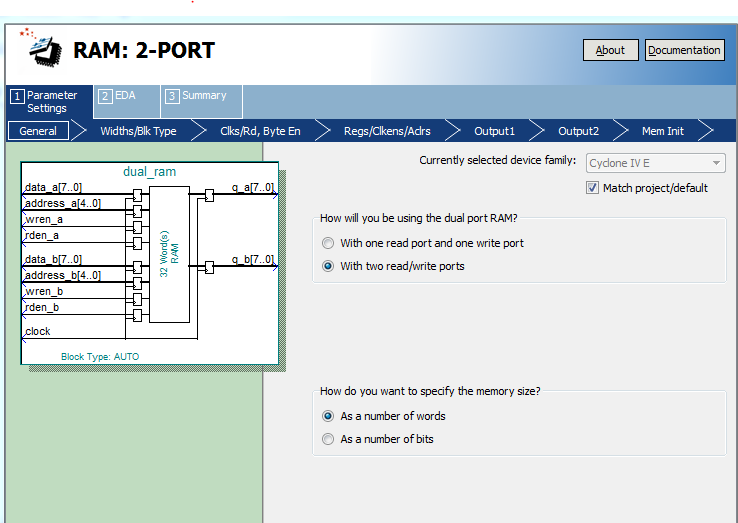 RAM: 2-PORT

About
Documentation

1 Parameter Settings
2 EDA
3 Summary

General
Widths/Blk Type
Clks/Rd, Byte En
Regs/Clkens/Aclrs
Output1
Output2
Mem Init

dual_ram
data_a[7..0]
address_a[4..0]
wren_a
rden_a
data_b[7..0]
address_b[4..0]
wren_b
rden_b
clock
32 Word(s) RAM
q_a[7..0]
q_b[7..0]
Block Type: AUTO

Currently selected device family:
Cyclone IV E
Match project/default

How will you be using the dual port RAM?
With one read port and one write port
With two read/write ports

How do you want to specify the memory size?
As a number of words
As a number of bits