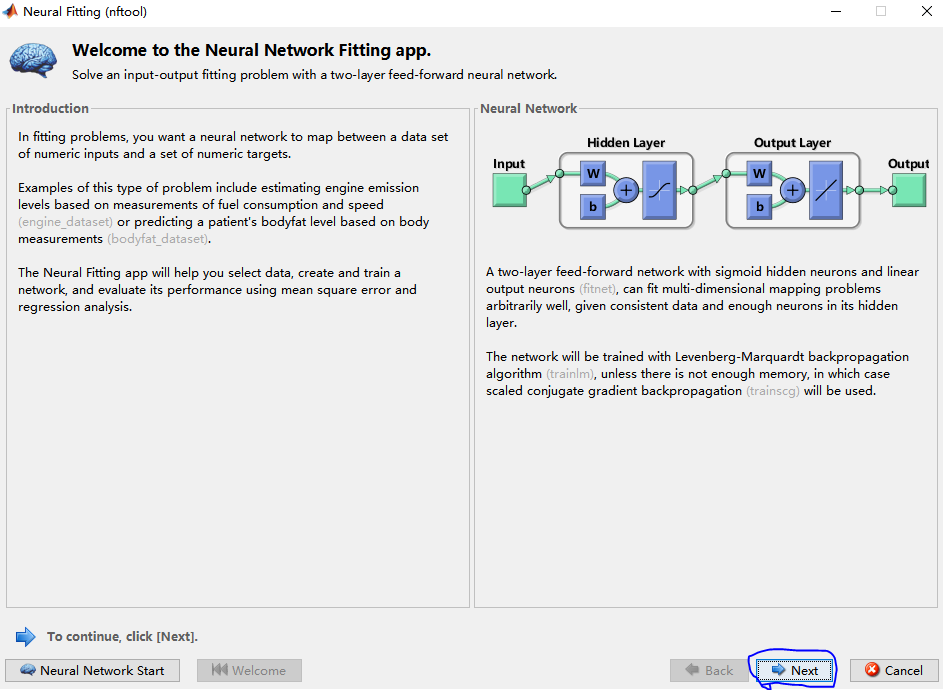 Neural Fitting (nftool)

Welcome to the Neural Network Fitting app.
Solve an input-output fitting problem with a two-layer feed-forward neural network.

Introduction

In fitting problems, you want a neural network to map between a data set of numeric inputs and a set of numeric targets.

Examples of this type of problem include estimating engine emission levels based on measurements of fuel consumption and speed (engine_dataset) or predicting a patient's bodyfat level based on body measurements (bodyfat_dataset).

The Neural Fitting app will help you select data, create and train a network, and evaluate its performance using mean square error and regression analysis.

Neural Network

Input
Hidden Layer
W
b
+
Output Layer
W
b
+
Output

A two-layer feed-forward network with sigmoid hidden neurons and linear output neurons (fitnet), can fit multi-dimensional mapping problems arbitrarily well, given consistent data and enough neurons in its hidden layer.

The network will be trained with Levenberg-Marquardt backpropagation algorithm (trainlm), unless there is not enough memory, in which case scaled conjugate gradient backpropagation (trainscg) will be used.

To continue, click [Next].

Neural Network Start
Welcome
Back
Next
Cancel