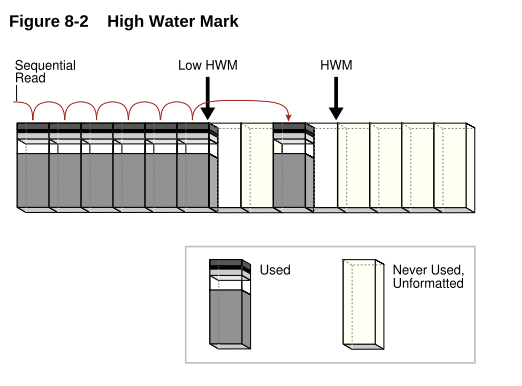 Figure 8-2 High Water Mark

Sequential Read

Low HWM

HWM

Used

Never Used, Unformatted