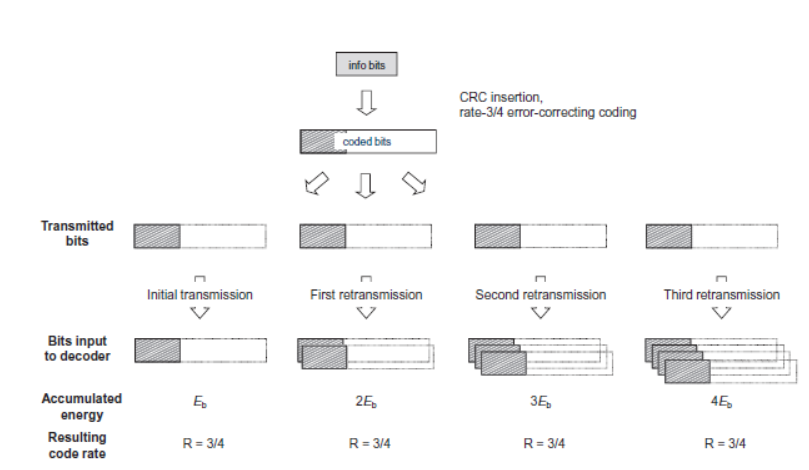 info bits

CRC insertion, rate-3/4 error-correcting coding

coded bits

Transmitted bits

Initial transmission

First retransmission

Second retransmission

Third retransmission

Bits input to decoder

Accumulated energy

$E_b$

$2E_b$

$3E_b$

$4E_b$

Resulting code rate

R = 3/4

R = 3/4

R = 3/4

R = 3/4