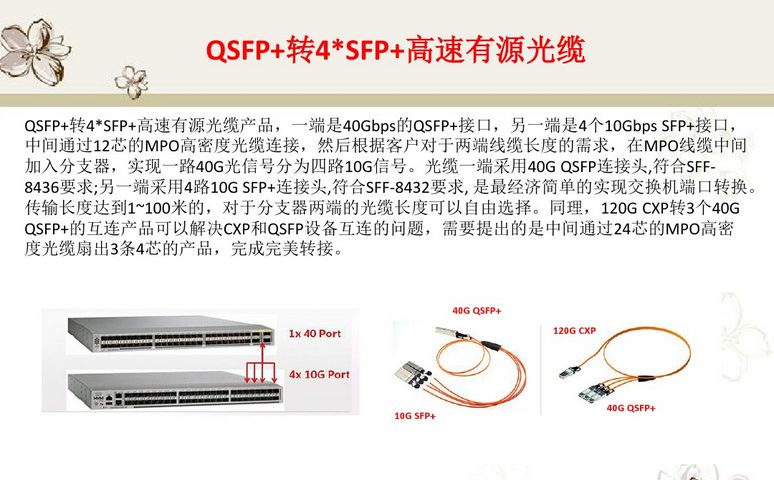 QSFP+转4*SFP+高速有源光缆

QSFP+转4*SFP+高速有源光缆产品，一端是40Gbps的QSFP+接口，另一端是4个10Gbps SFP+接口，中间通过12芯的MPO高密度光缆连接，然后根据客户对于两端线缆长度的需求，在MPO线缆中间加入分支器，实现一路40G光信号分为四路10G信号。光缆一端采用40G QSFP连接头,符合SFF-8436要求;另一端采用4路10G SFP+连接头,符合SFF-8432要求, 是最经济简单的实现交换机端口转换。传输长度达到1~100米的，对于分支器两端的光缆长度可以自由选择。同理，120G CXP转3个40G QSFP+的互连产品可以解决CXP和QSFP设备互连的问题，需要提出的是中间通过24芯的MPO高密度光缆扇出3条4芯的产品，完成完美转接。

1x 40 Port
4x 10G Port

40G QSFP+
10G SFP+

120G CXP
40G QSFP+