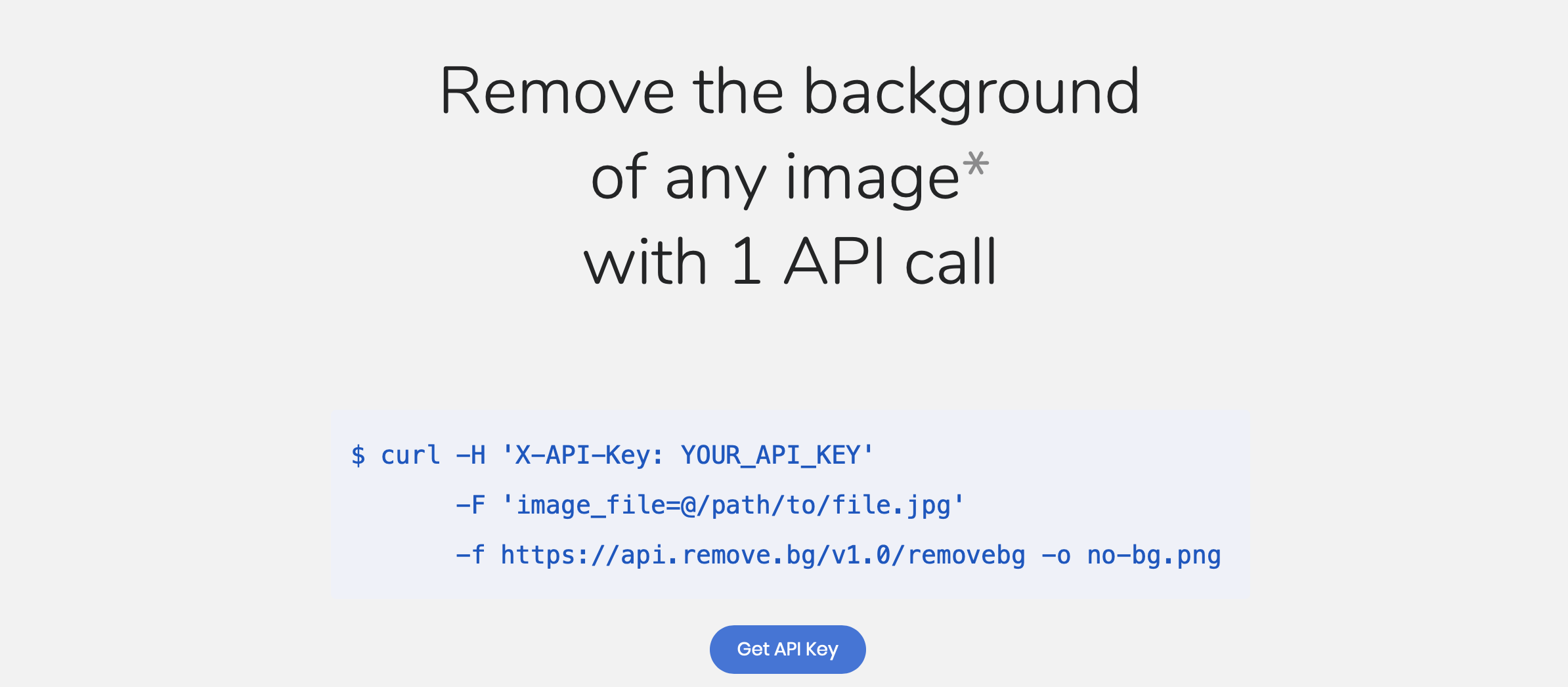 Remove the background of any image* with 1 API call

$ curl -H 'X-API-Key: YOUR_API_KEY'
       -F 'image_file=@/path/to/file.jpg'
       -f https://api.remove.bg/v1.0/removebg -o no-bg.png

Get API Key