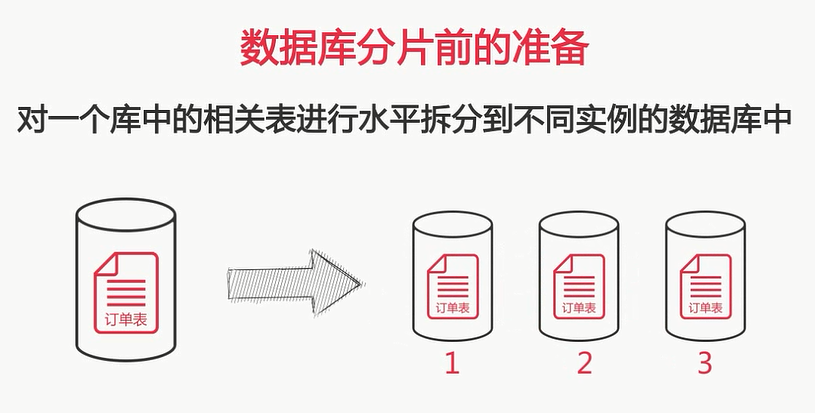 数据库分片前的准备

对一个库中的相关表进行水平拆分到不同实例的数据库中

订单表

订单表
1

订单表
2

订单表
3