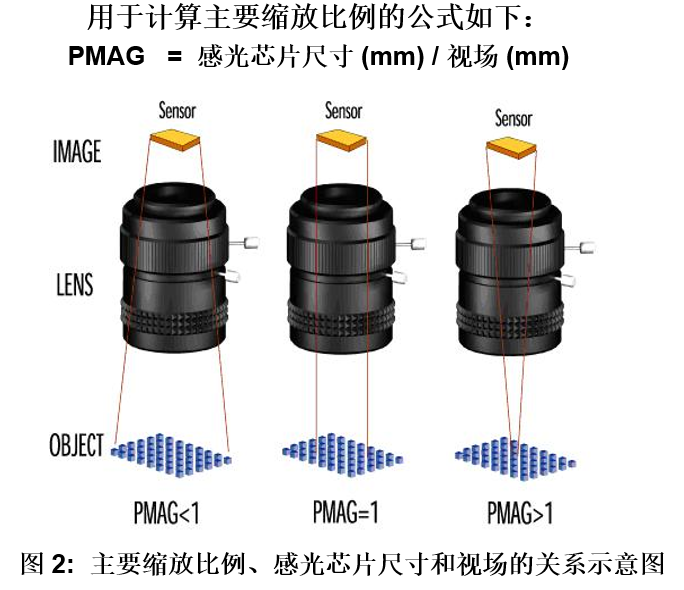 用于计算主要缩放比例的公式如下：
PMAG = 感光芯片尺寸 (mm) / 视场 (mm)

Sensor
Sensor
Sensor

IMAGE

LENS

OBJECT

PMAG<1
PMAG=1
PMAG>1

图 2: 主要缩放比例、感光芯片尺寸和视场的关系示意图