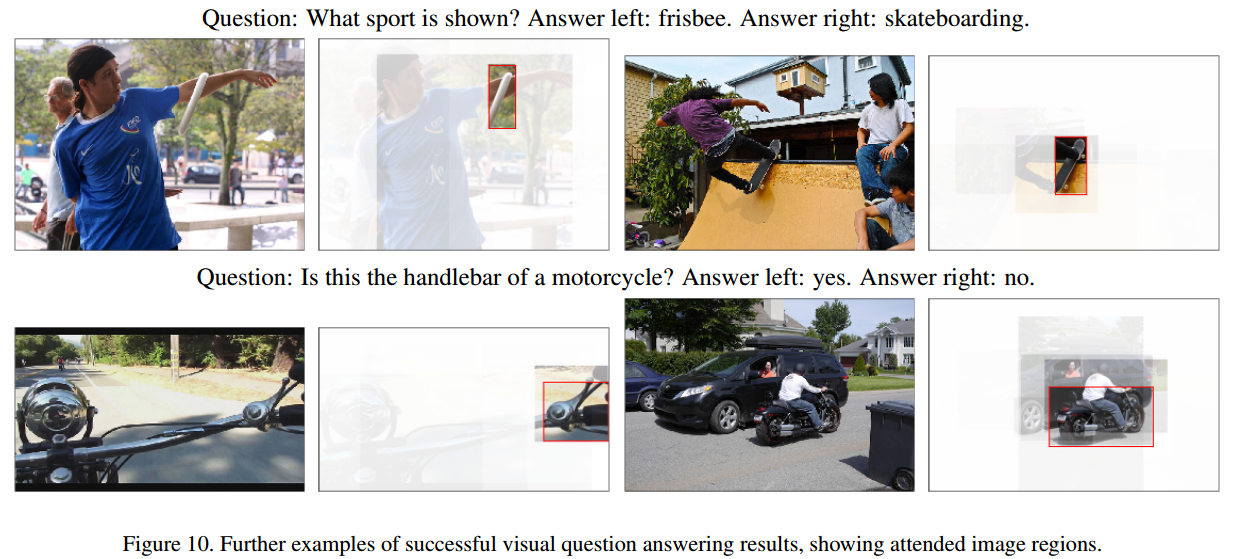 Question: What sport is shown? Answer left: frisbee. Answer right: skateboarding.

Question: Is this the handlebar of a motorcycle? Answer left: yes. Answer right: no.

Figure 10. Further examples of successful visual question answering results, showing attended image regions.