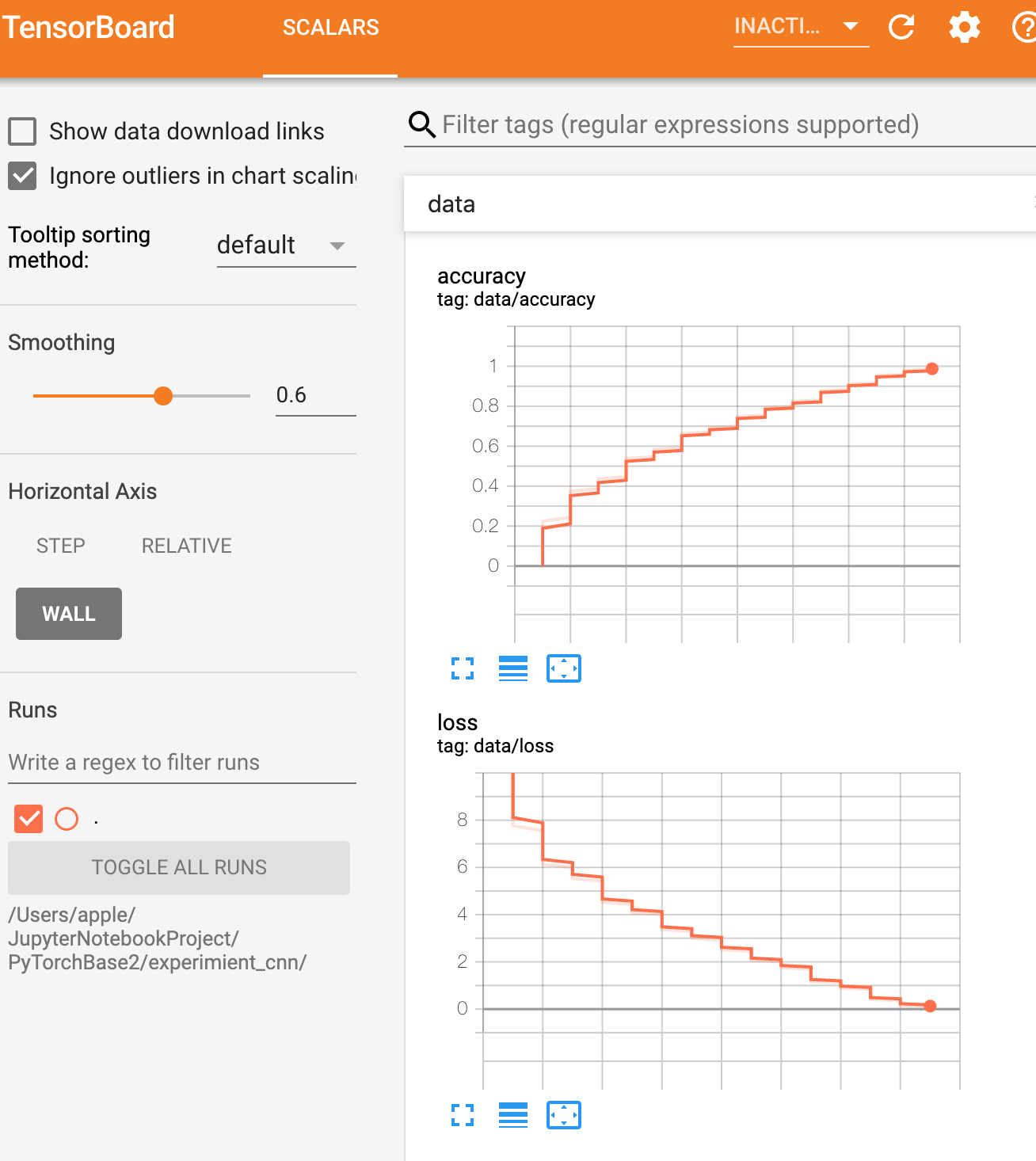 TensorBoard SCALARS INACTI... 

Show data download links

Ignore outliers in chart scalin

Tooltip sorting method: default

Smoothing

0.6

Horizontal Axis

STEP RELATIVE

WALL

Runs

Write a regex to filter runs

.

TOGGLE ALL RUNS

/Users/apple/JupyterNotebookProject/PyTorchBase2/experimient_cnn/

Filter tags (regular expressions supported)

data

accuracy
tag: data/accuracy

1
0.8
0.6
0.4
0.2
0

loss
tag: data/loss

8
6
4
2
0