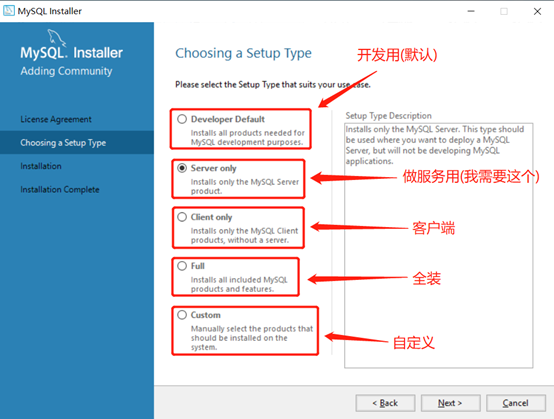 MySQL Installer

MySQL. Installer
Adding Community

License Agreement
Choosing a Setup Type
Installation
Installation Complete

Choosing a Setup Type

开发用(默认)

Please select the Setup Type that suits your use case.

Developer Default
Installs all products needed for MySQL development purposes.

Server only
Installs only the MySQL Server product.

做服务用(我需要这个)

Client only
Installs only the MySQL Client products, without a server.

客户端

Full
Installs all included MySQL products and features.

全装

Custom
Manually select the products that should be installed on the system.

自定义

Setup Type Description
Installs only the MySQL Server. This type should be used where you want to deploy a MySQL Server, but will not be developing MySQL applications.

< Back
Next >
Cancel