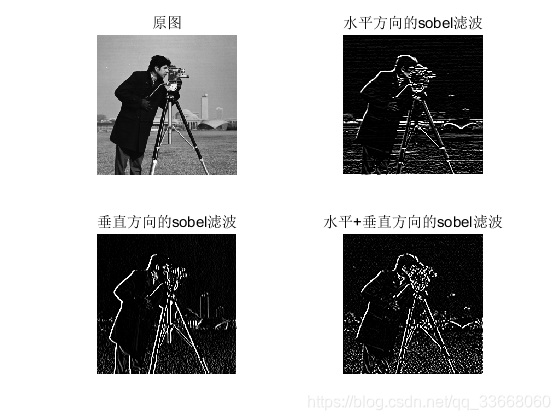 原图

水平方向的sobel滤波

垂直方向的sobel滤波

水平+垂直方向的sobel滤波

https://blog.csdn.net/qq_33668060