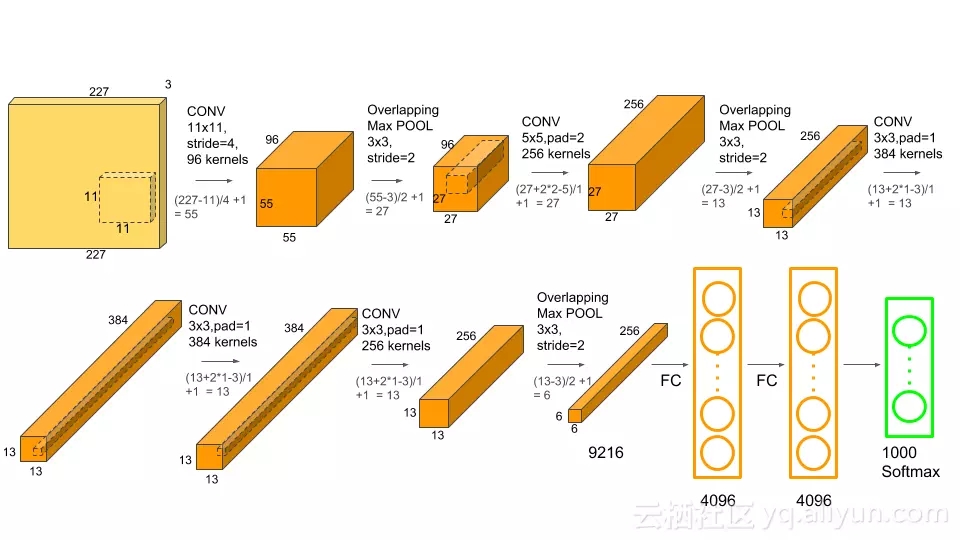 227
3
11
11
227
CONV
11x11,
stride=4,
96 kernels
(227-11)/4 +1
= 55
96
55
55
Overlapping
Max POOL
3x3,
stride=2
(55-3)/2 +1
= 27
96
27
27
CONV
5x5,pad=2
256 kernels
(27+2*2-5)/1
+1 = 27
256
27
27
Overlapping
Max POOL
3x3,
stride=2
(27-3)/2 +1
= 13
256
13
13
CONV
3x3,pad=1
384 kernels
(13+2*1-3)/1
+1 = 13

384
13
13
CONV
3x3,pad=1
384 kernels
(13+2*1-3)/1
+1 = 13
384
13
13
CONV
3x3,pad=1
256 kernels
(13+2*1-3)/1
+1 = 13
256
13
13
Overlapping
Max POOL
3x3,
stride=2
(13-3)/2 +1
= 6
256
6
6
9216
FC
4096
FC
4096
1000
Softmax

云栖社区 yq.aliyun.com