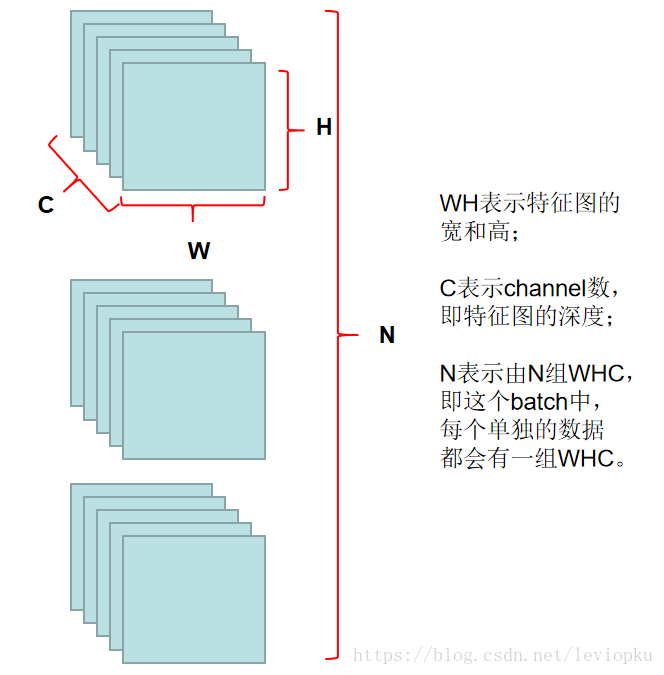 H

C

W

N

WH表示特征图的宽和高；

C表示channel数，即特征图的深度；

N表示由N组WHC，即这个batch中，每个单独的数据都会有一组WHC。

https://blog.csdn.net/leviopku