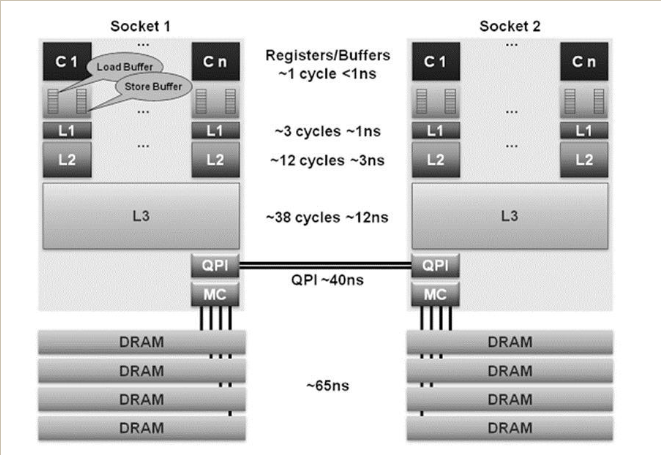 Socket 1

...

C 1

Load Buffer

Store Buffer

C n

...

L1

L1

...

L2

L2

L3

QPI

MC

DRAM

DRAM

DRAM

DRAM

Registers/Buffers
~1 cycle <1ns

~3 cycles ~1ns

~12 cycles ~3ns

~38 cycles ~12ns

QPI ~40ns

~65ns

Socket 2

...

C 1

C n

...

L1

L1

...

L2

L2

L3

QPI

MC

DRAM

DRAM

DRAM

DRAM